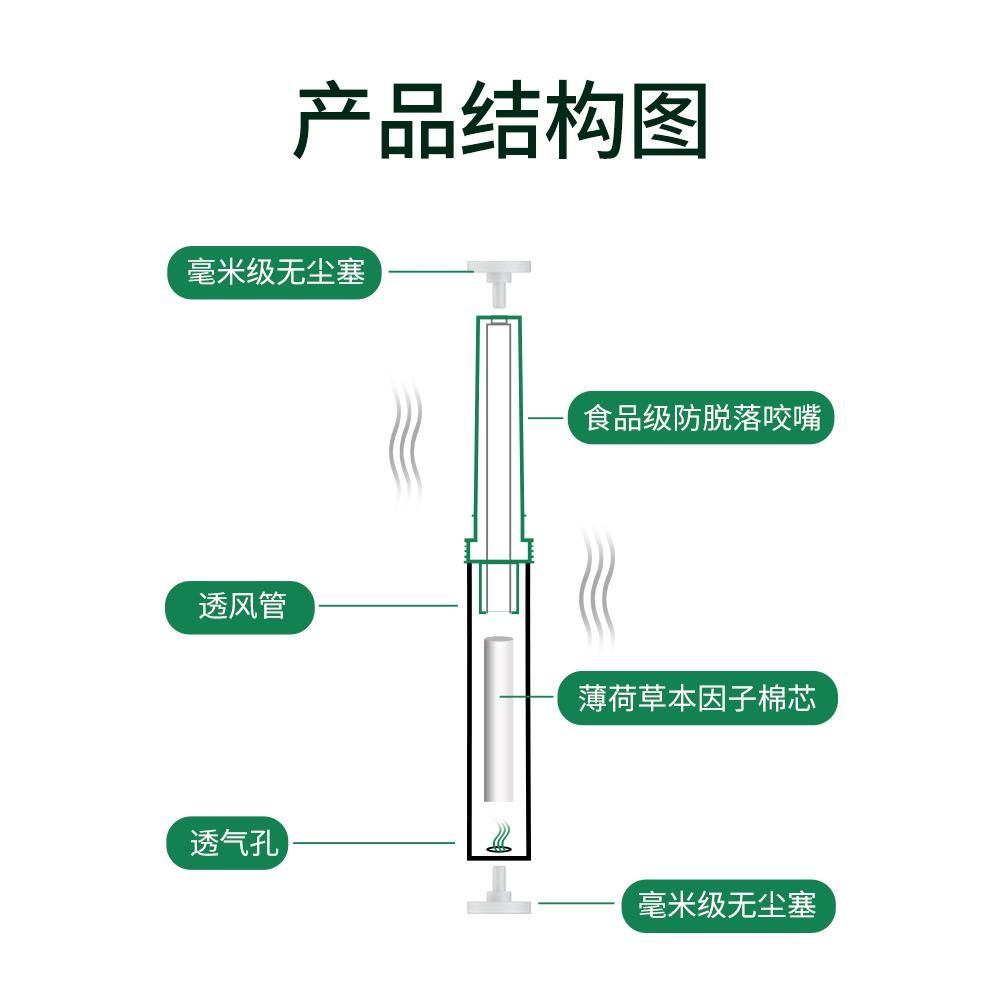 产品结构图

毫米级无尘塞

食品级防脱落咬嘴

透风管

薄荷草本因子棉芯

透气孔

毫米级无尘塞