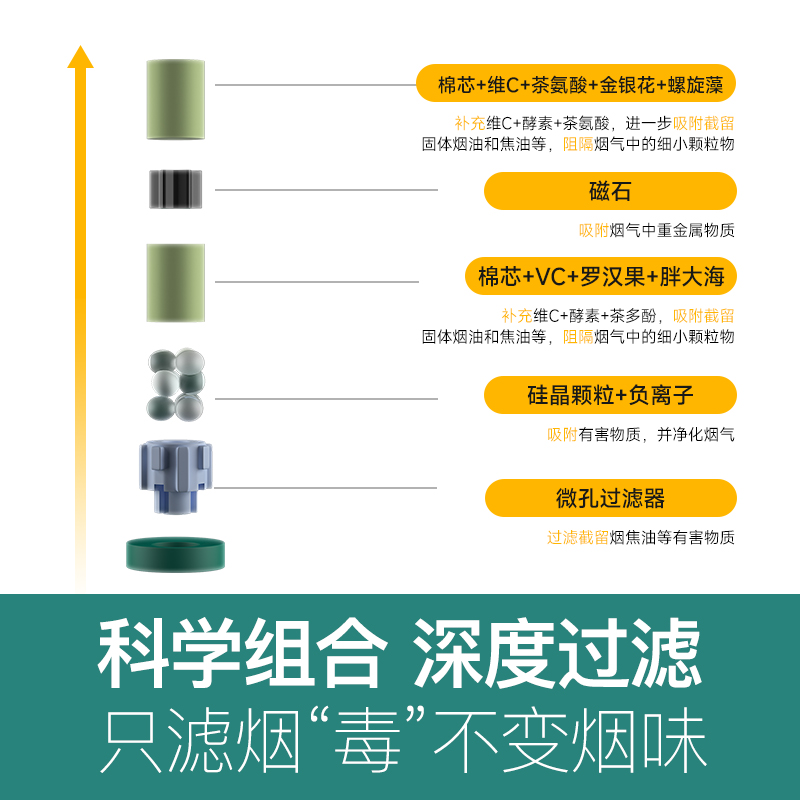 棉芯+维C+茶氨酸+金银花+螺旋藻

补充维C+酵素+茶氨酸，进一步吸附截留固体烟油和焦油等，阻隔烟气中的细小颗粒物

磁石

吸附烟气中重金属物质

棉芯+VC+罗汉果+胖大海

补充维C+酵素+茶多酚，吸附截留固体烟油和焦油等，阻隔烟气中的细小颗粒物

硅晶颗粒+负离子

吸附有害物质，并净化烟气

微孔过滤器

过滤截留烟焦油等有害物质

科学组合 深度过滤
只滤烟“毒”不变烟味