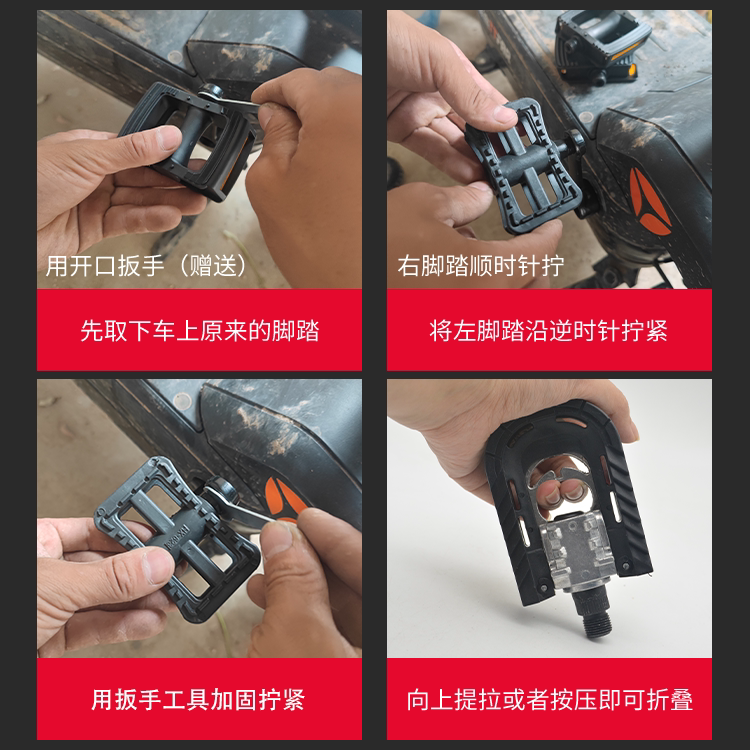 用开口扳手（赠送）

先取下车上原来的脚踏

右脚踏顺时针拧

将左脚踏沿逆时针拧紧

用扳手工具加固拧紧

向上提拉或者按压即可折叠