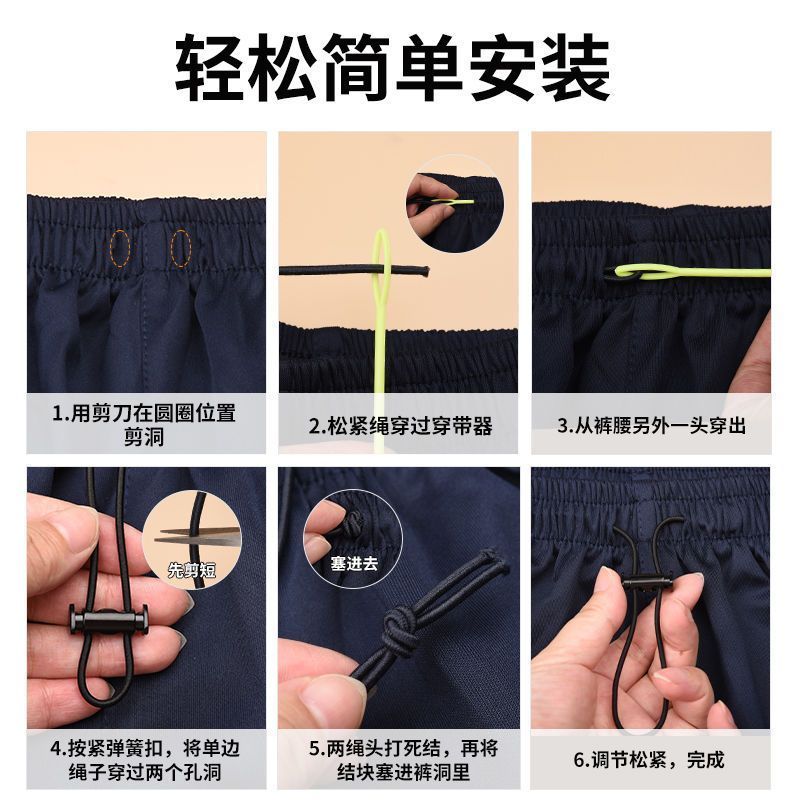 轻松简单安装

1.用剪刀在圆圈位置剪洞

2.松紧绳穿过穿带器

3.从裤腰另外一头穿出

先剪短

4.按紧弹簧扣，将单边绳子穿过两个孔洞

塞进去

5.两绳头打死结，再将结块塞进裤洞里

6.调节松紧，完成