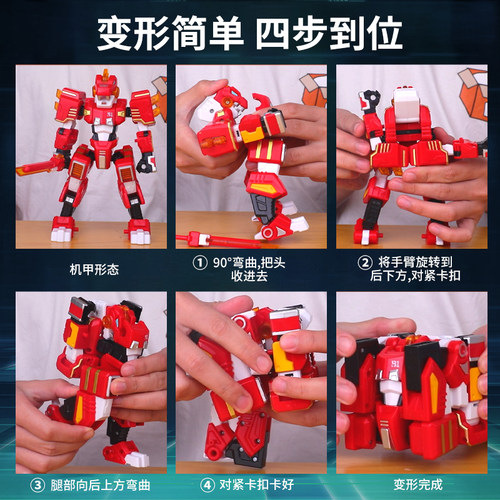 变形简单 四步到位

机甲形态

① 90°弯曲,把头收进去

② 将手臂旋转到后下方,对紧卡扣

③ 腿部向后上方弯曲

④ 对紧卡扣卡好

变形完成