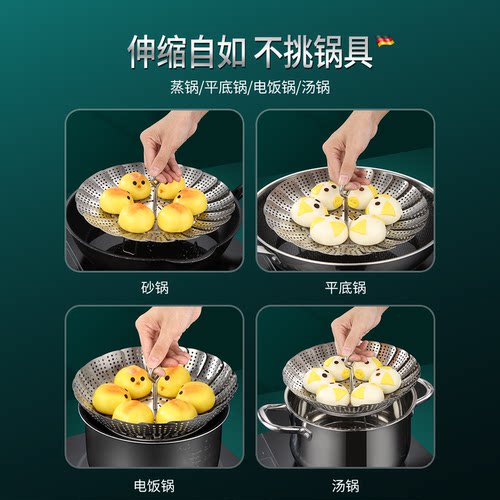 伸缩自如 不挑锅具

蒸锅/平底锅/电饭锅/汤锅

砂锅

平底锅

电饭锅

汤锅