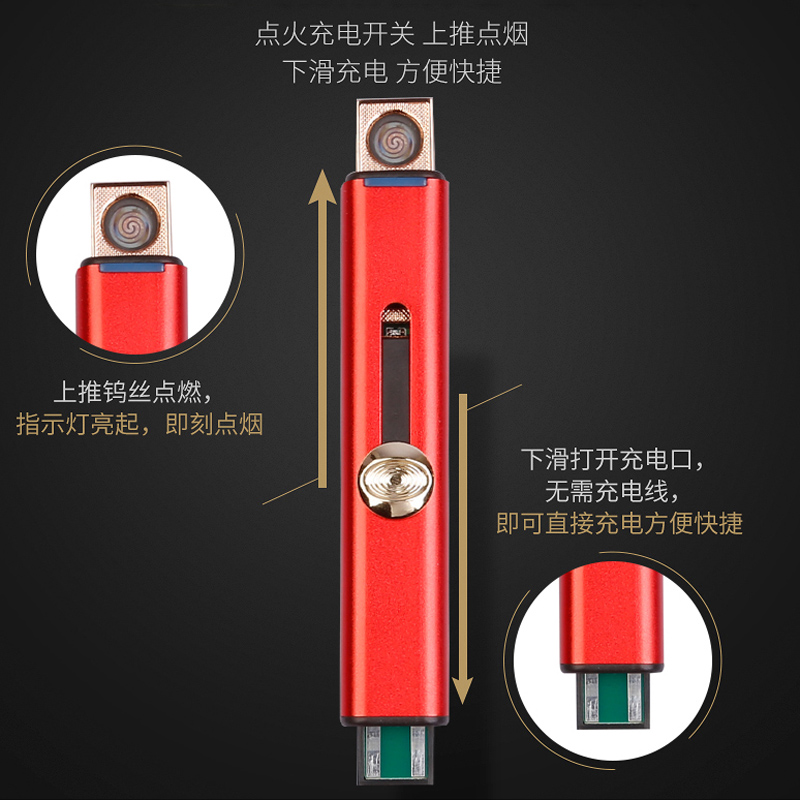 点火充电开关 上推点烟
下滑充电 方便快捷

上推钨丝点燃，
指示灯亮起，即刻点烟

下滑打开充电口，
无需充电线，
即可直接充电方便快捷