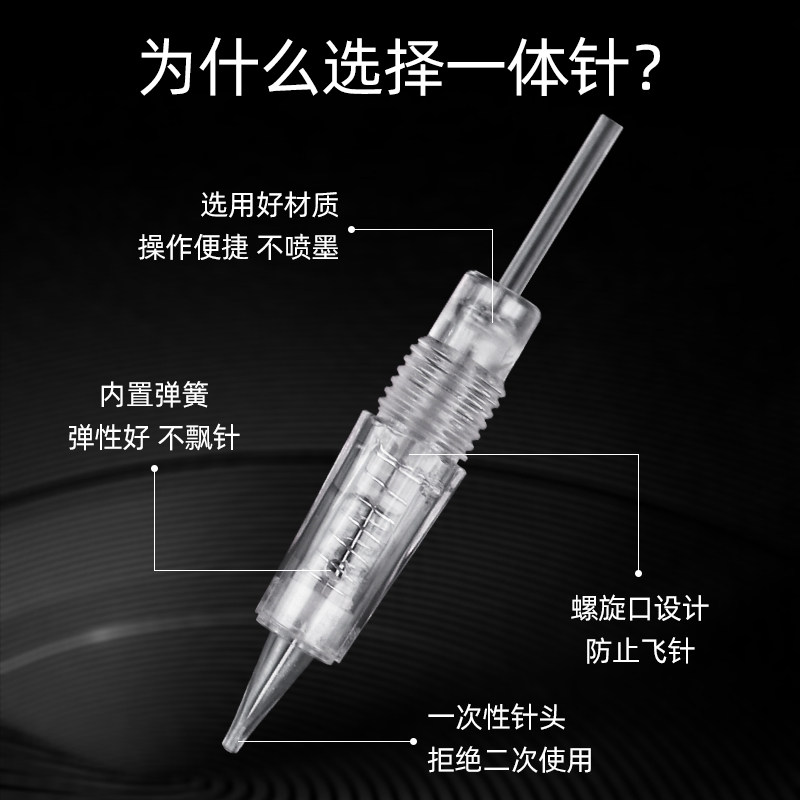 为什么选择一体针？

选用好材质
操作便捷 不喷墨

内置弹簧
弹性好 不飘针

螺旋口设计
防止飞针

一次性针头
拒绝二次使用