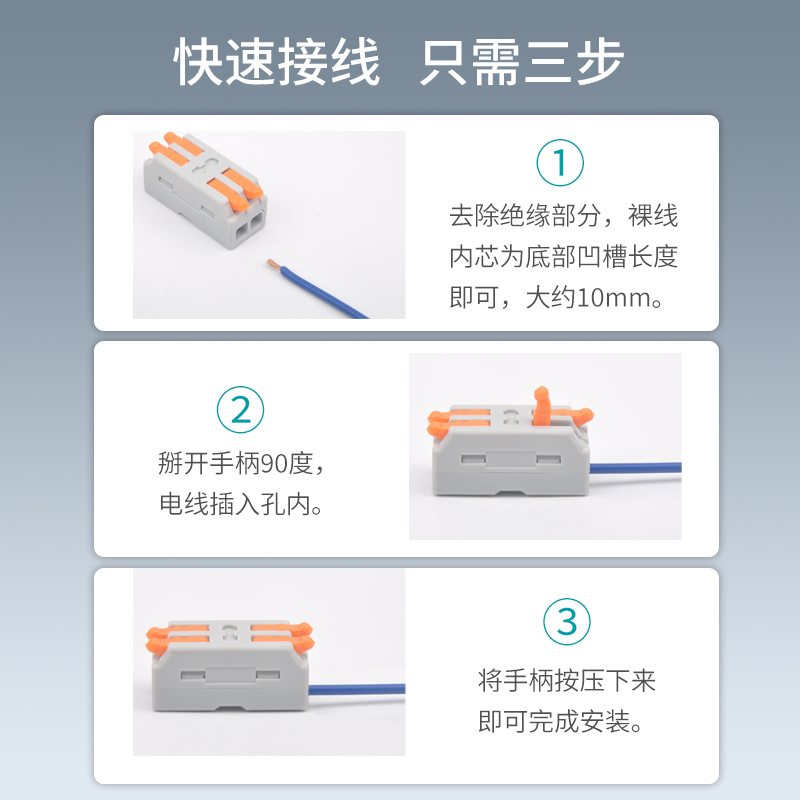 快速接线 只需三步

①

去除绝缘部分，裸线内芯为底部凹槽长度即可，大约10mm。

②

掰开手柄90度，电线插入孔内。

③

将手柄按压下来即可完成安装。