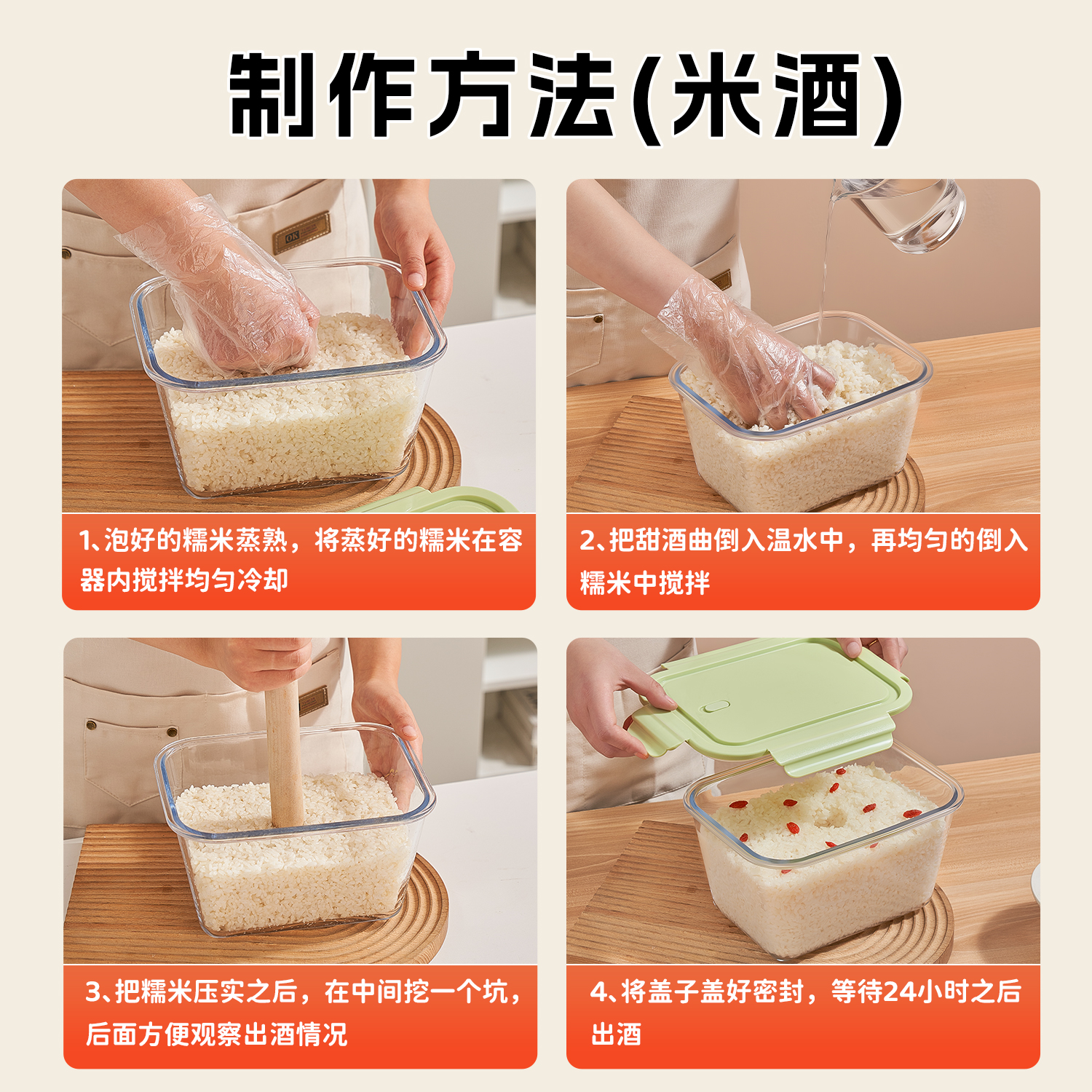 制作方法(米酒)

OK

1、泡好的糯米蒸熟，将蒸好的糯米在容器内搅拌均匀冷却

2、把甜酒曲倒入温水中，再均匀的倒入糯米中搅拌

3、把糯米压实之后，在中间挖一个坑，后面方便观察出酒情况

4、将盖子盖好密封，等待24小时之后出酒