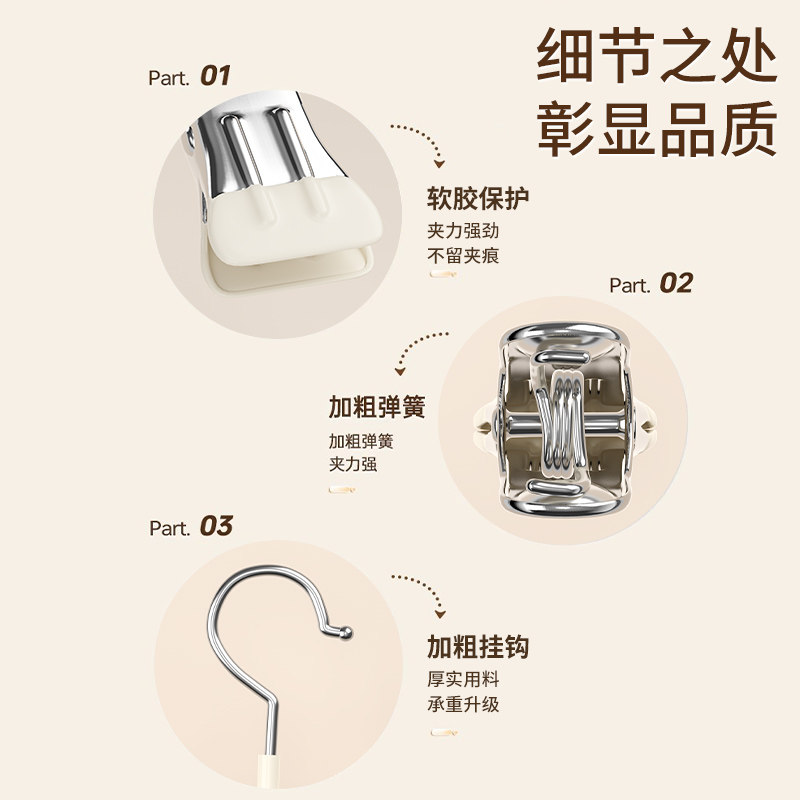 细节之处
彰显品质

Part. 01

软胶保护
夹力强劲
不留夹痕

Part. 02

加粗弹簧
加粗弹簧
夹力强

Part. 03

加粗挂钩
厚实用料
承重升级