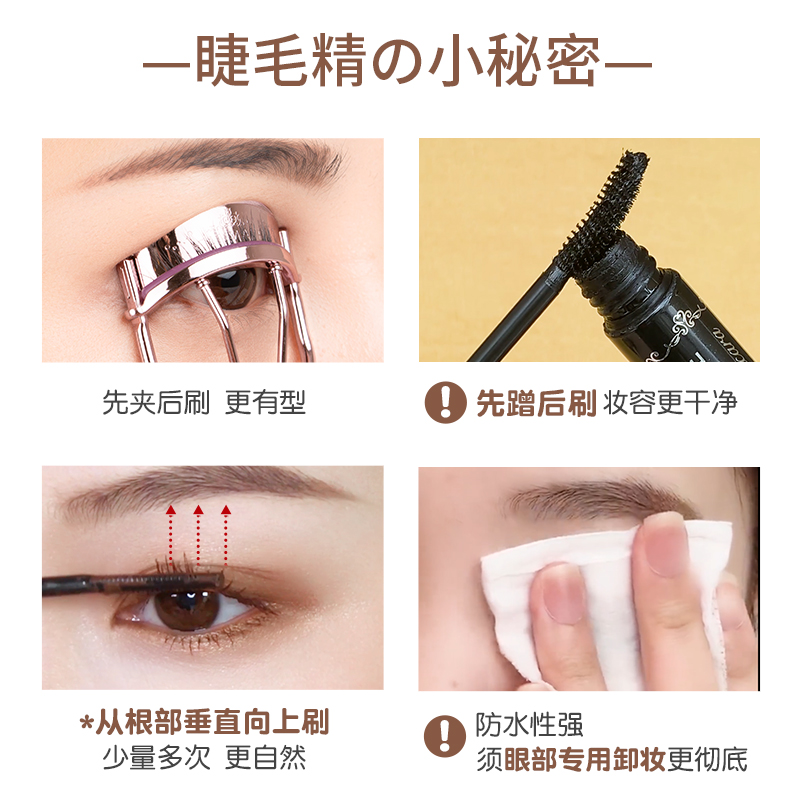 —睫毛精の小秘密—

先夹后刷 更有型

! 先蹭后刷 妆容更干净

*从根部垂直向上刷
少量多次 更自然

! 防水性强
须眼部专用卸妆更彻底