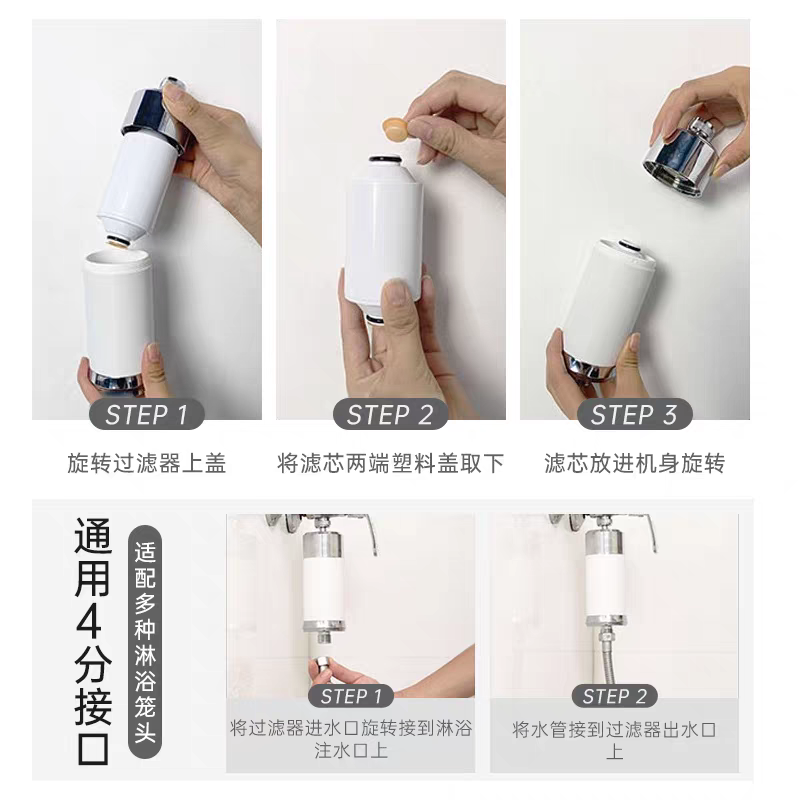 STEP 1
旋转过滤器上盖

STEP 2
将滤芯两端塑料盖取下

STEP 3
滤芯放进机身旋转

通用4分接口

适配多种淋浴笼头

STEP 1
将过滤器进水口旋转接到淋浴注水口上

STEP 2
将水管接到过滤器出水口上