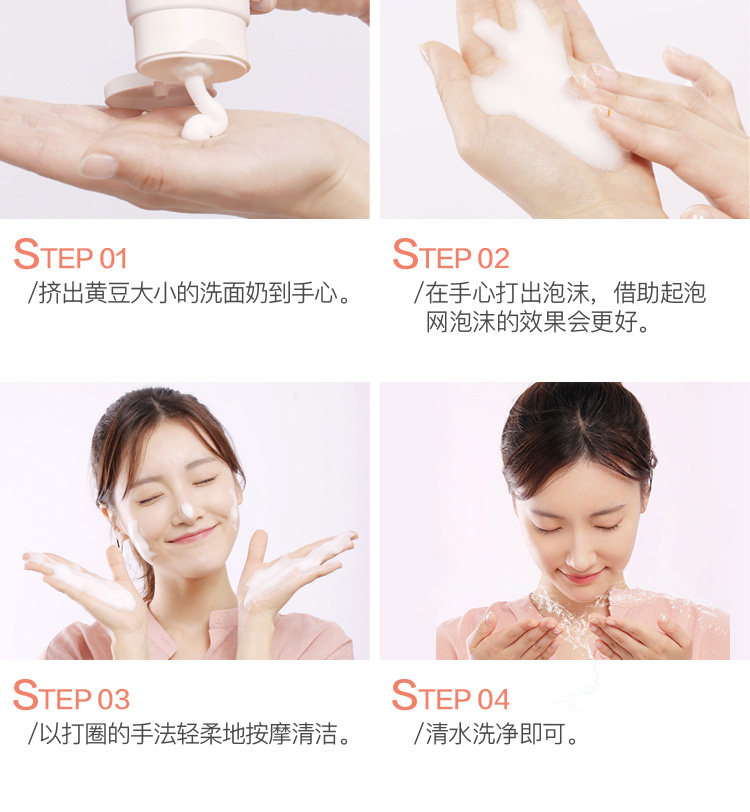 STEP 01
/挤出黄豆大小的洗面奶到手心。

STEP 02
/在手心打出泡沫，借助起泡网泡沫的效果会更好。

STEP 03
/以打圈的手法轻柔地按摩清洁。

STEP 04
/清水洗净即可。