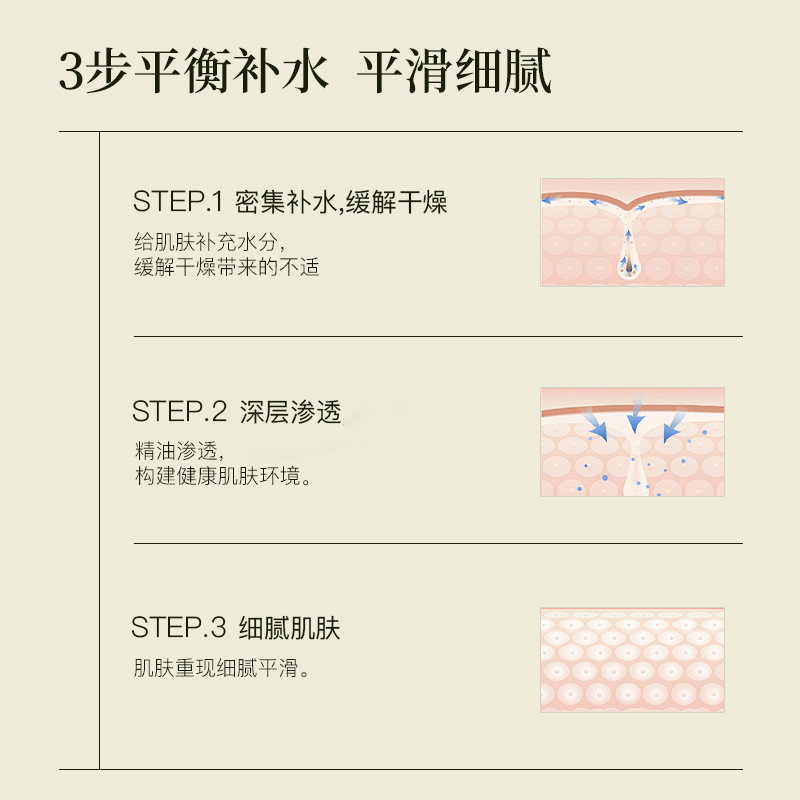 3步平衡补水 平滑细腻

STEP.1 密集补水,缓解干燥

给肌肤补充水分,
缓解干燥带来的不适

STEP.2 深层渗透

精油渗透,
构建健康肌肤环境。

STEP.3 细腻肌肤

肌肤重现细腻平滑。