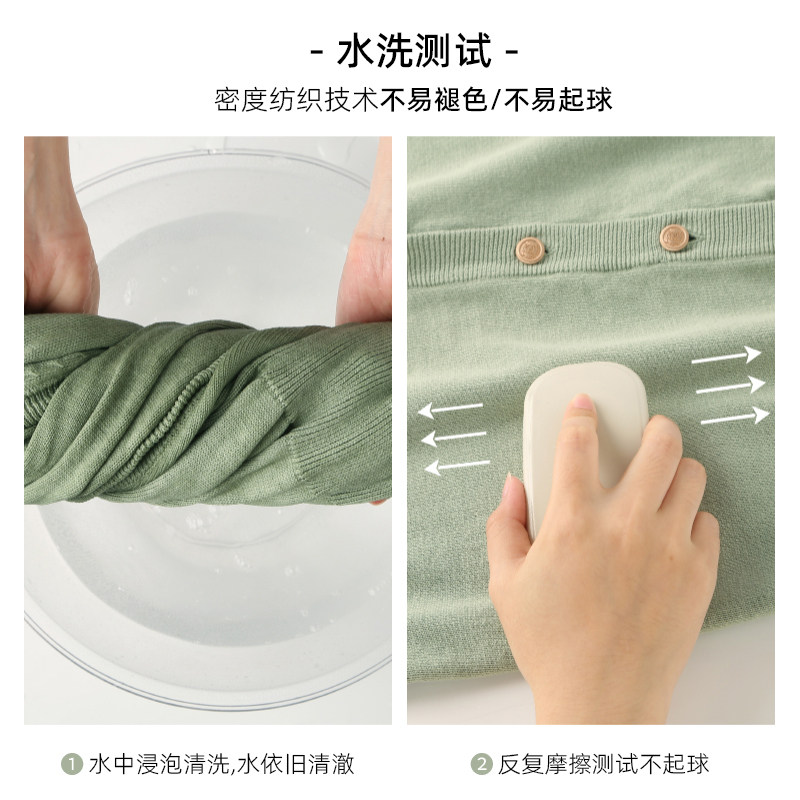 - 水洗测试 -

密度纺织技术不易褪色/不易起球

1 水中浸泡清洗,水依旧清澈

2 反复摩擦测试不起球