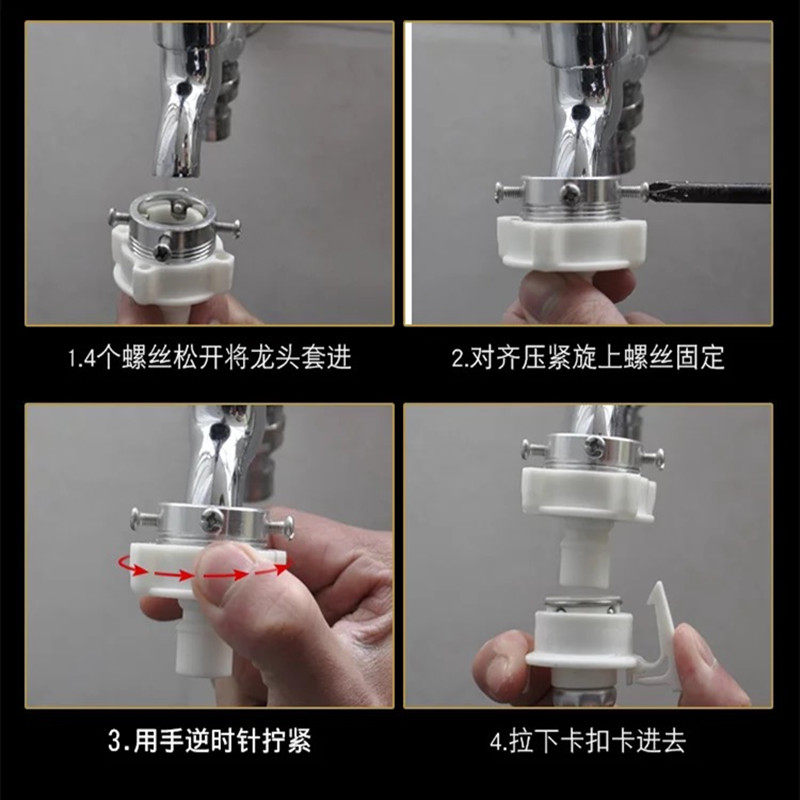 1.4个螺丝松开将龙头套进

2.对齐压紧旋上螺丝固定

3.用手逆时针拧紧

4.拉下卡扣卡进去