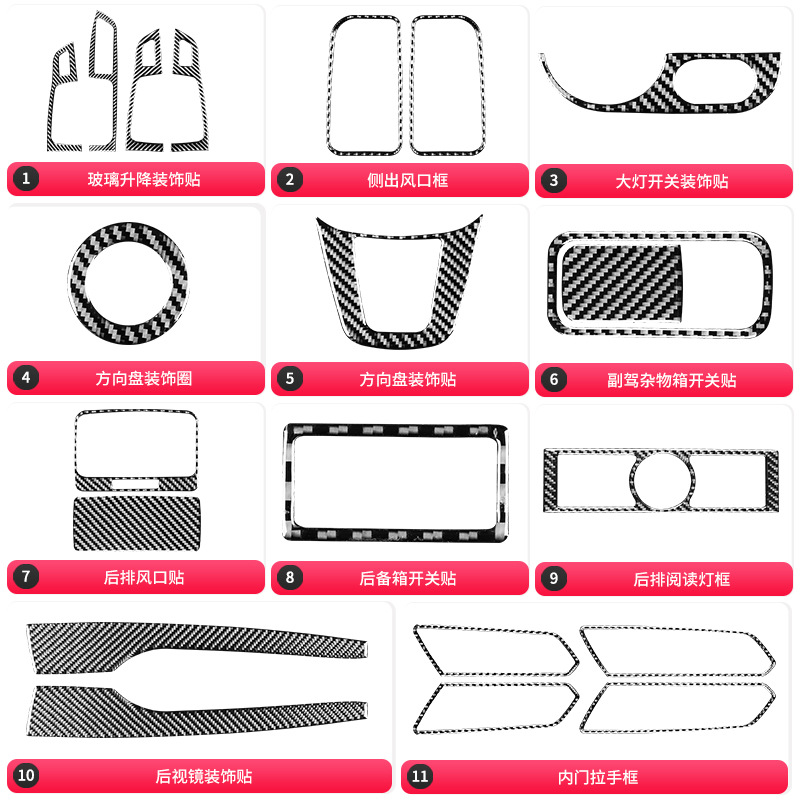 1 玻璃升降装饰贴

2 侧出风口框

3 大灯开关装饰贴

4 方向盘装饰圈

5 方向盘装饰贴

6 副驾杂物箱开关贴

7 后排风口贴

8 后备箱开关贴

9 后排阅读灯框

10 后视镜装饰贴

11 内门拉手框