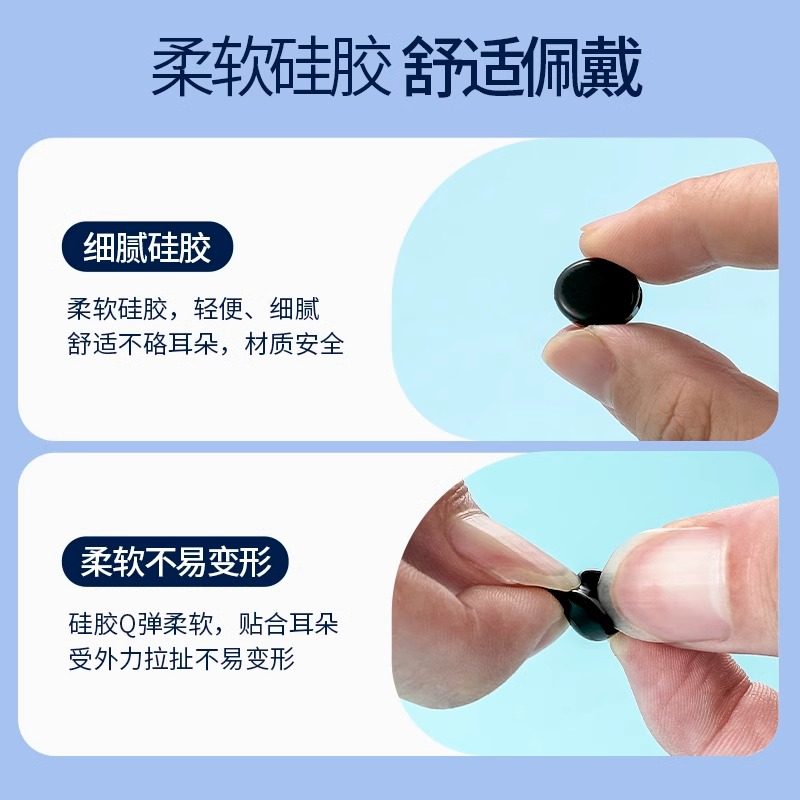 柔软硅胶 舒适佩戴

细腻硅胶

柔软硅胶，轻便、细腻
舒适不硌耳朵，材质安全

柔软不易变形

硅胶Q弹柔软，贴合耳朵
受外力拉扯不易变形