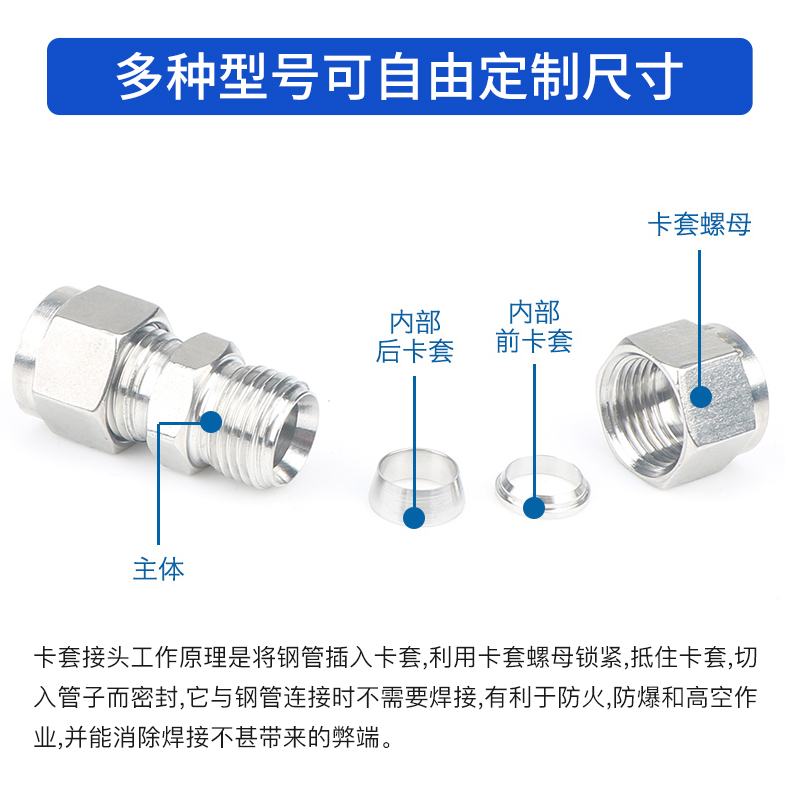 多种型号可自由定制尺寸

卡套螺母

内部
后卡套

内部
前卡套

主体

卡套接头工作原理是将钢管插入卡套,利用卡套螺母锁紧,抵住卡套,切入管子而密封,它与钢管连接时不需要焊接,有利于防火,防爆和高空作业,并能消除焊接不甚带来的弊端。