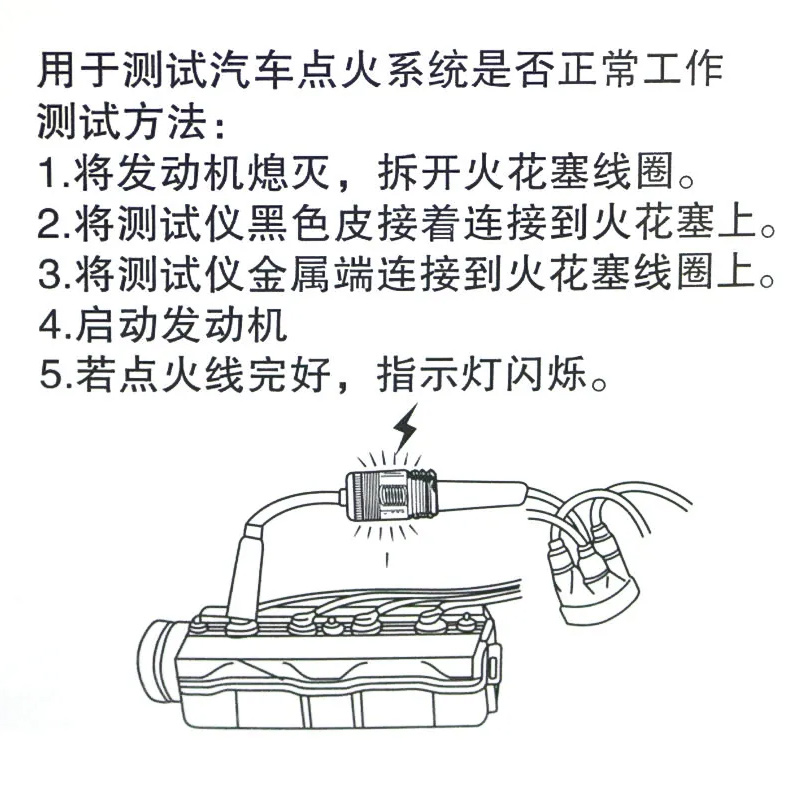 用于测试汽车点火系统是否正常工作
测试方法：
1.将发动机熄灭，拆开火花塞线圈。
2.将测试仪黑色皮接着连接到火花塞上。
3.将测试仪金属端连接到火花塞线圈上。
4.启动发动机
5.若点火线完好，指示灯闪烁。