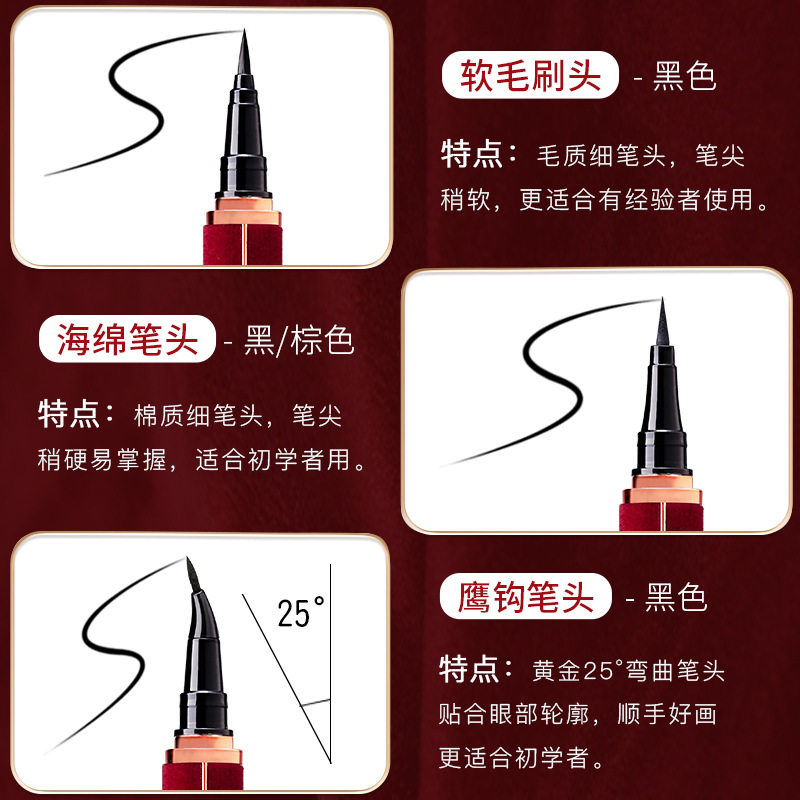 软毛刷头 - 黑色

特点：毛质细笔头，笔尖稍软，更适合有经验者使用。

海绵笔头 - 黑/棕色

特点：棉质细笔头，笔尖稍硬易掌握，适合初学者用。

25°

鹰钩笔头 - 黑色

特点：黄金25°弯曲笔头贴合眼部轮廓，顺手好画更适合初学者。