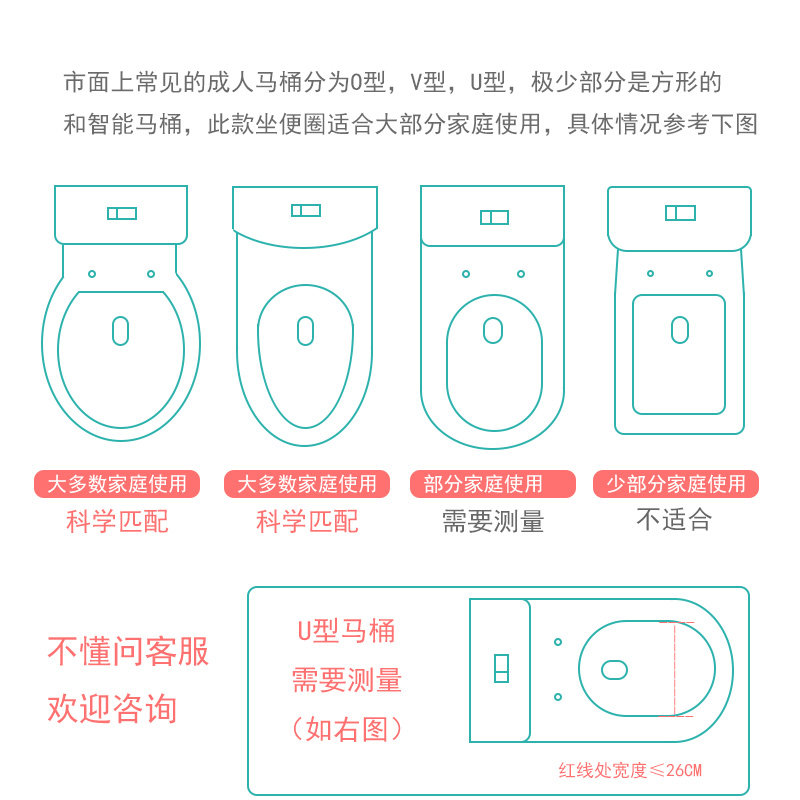 市面上常见的成人马桶分为O型，V型，U型，极少部分是方形的和智能马桶，此款坐便圈适合大部分家庭使用，具体情况参考下图

大多数家庭使用
科学匹配

大多数家庭使用
科学匹配

部分家庭使用
需要测量

少部分家庭使用
不适合

不懂问客服
欢迎咨询

U型马桶
需要测量
（如右图）

红线处宽度≤26CM