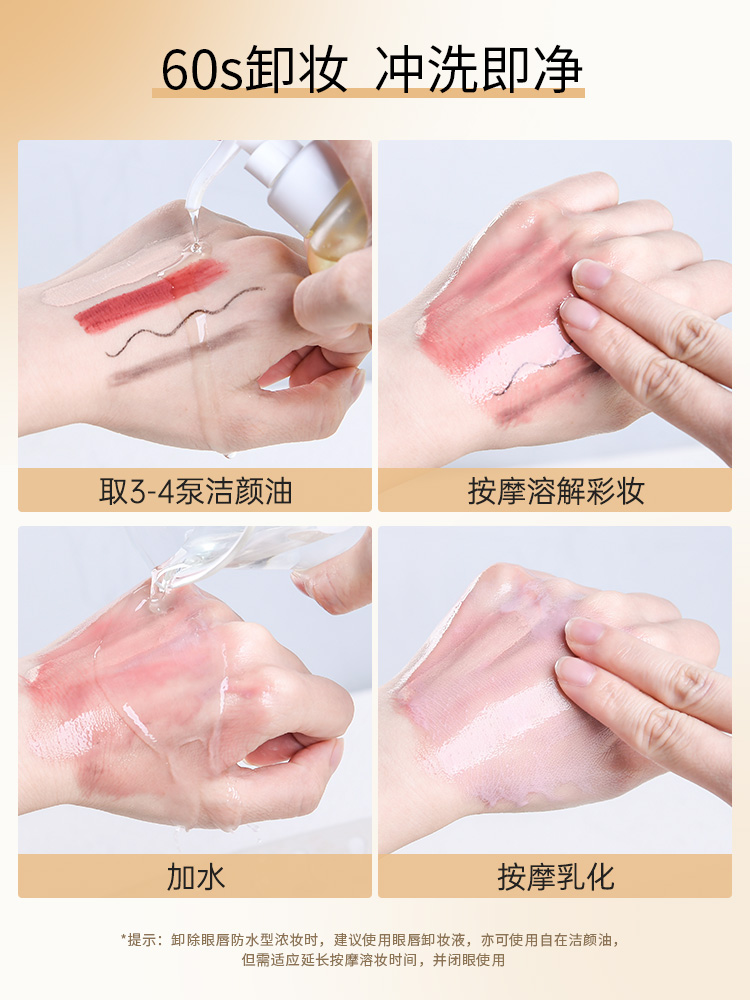 60s卸妆 冲洗即净

取3-4泵洁颜油

按摩溶解彩妆

加水

按摩乳化

*提示：卸除眼唇防水型浓妆时，建议使用眼唇卸妆液，亦可使用自在洁颜油，但需适应延长按摩溶妆时间，并闭眼使用