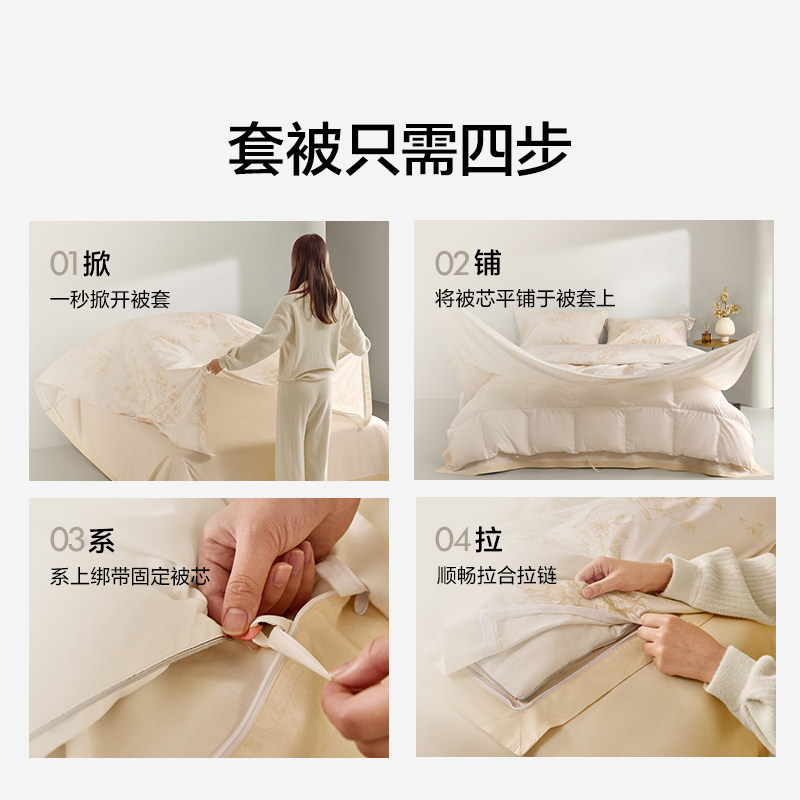 套被只需四步

01掀
一秒掀开被套

02铺
将被芯平铺于被套上

03系
系上绑带固定被芯

04拉
顺畅拉合拉链