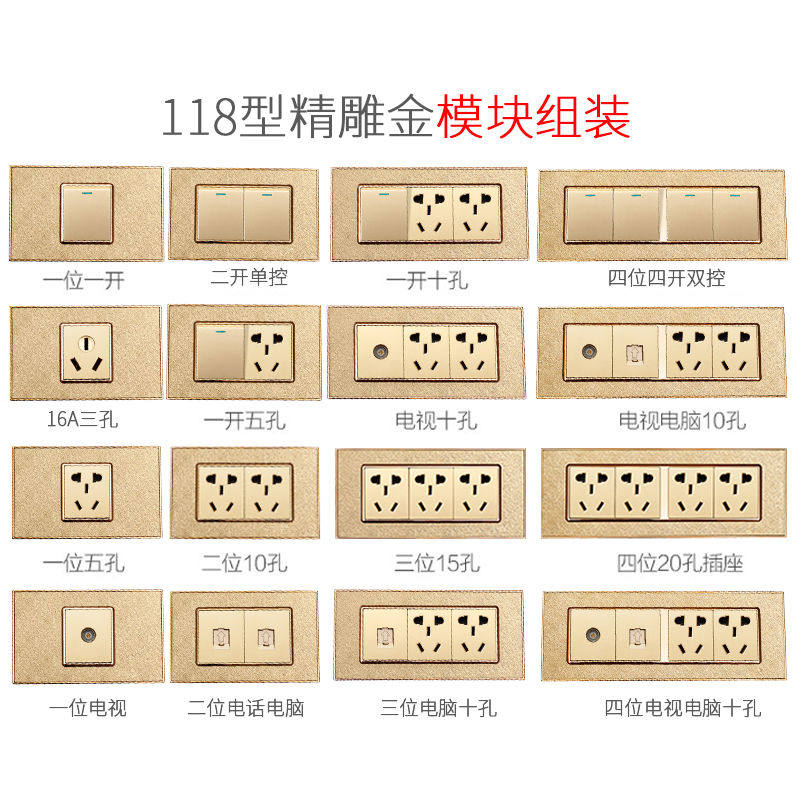 118型精雕金模块组装

一位一开

二开单控

一开十孔

四位四开双控

16A三孔

一开五孔

电视十孔

电视电脑10孔

一位五孔

二位10孔

三位15孔

四位20孔插座

一位电视

二位电话电脑

三位电脑十孔

四位电视电脑十孔