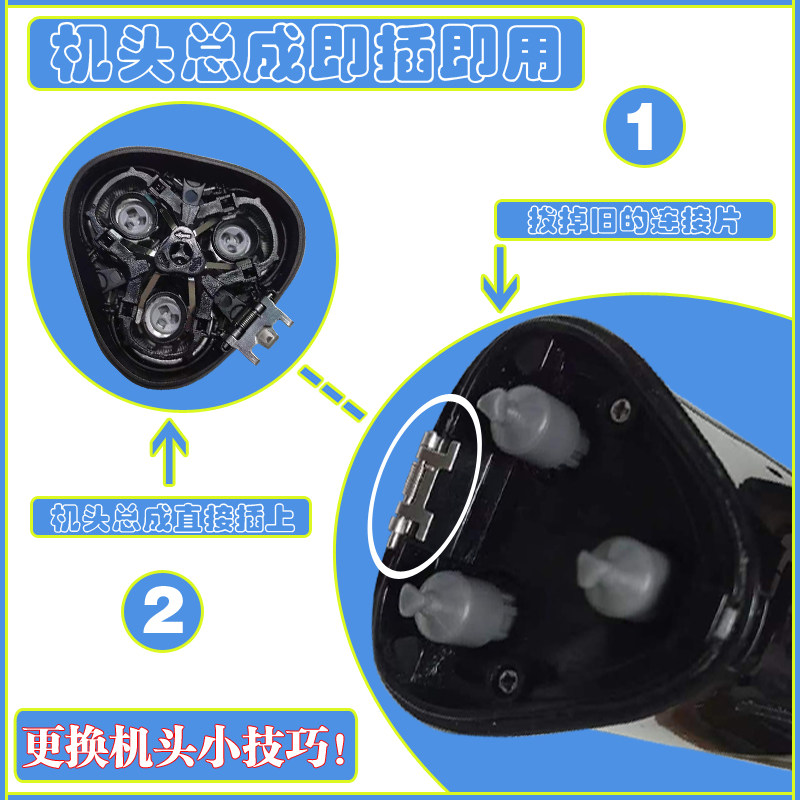 机头总成即插即用

1

拔掉旧的连接片

机头总成直接插上

2

更换机头小技巧!