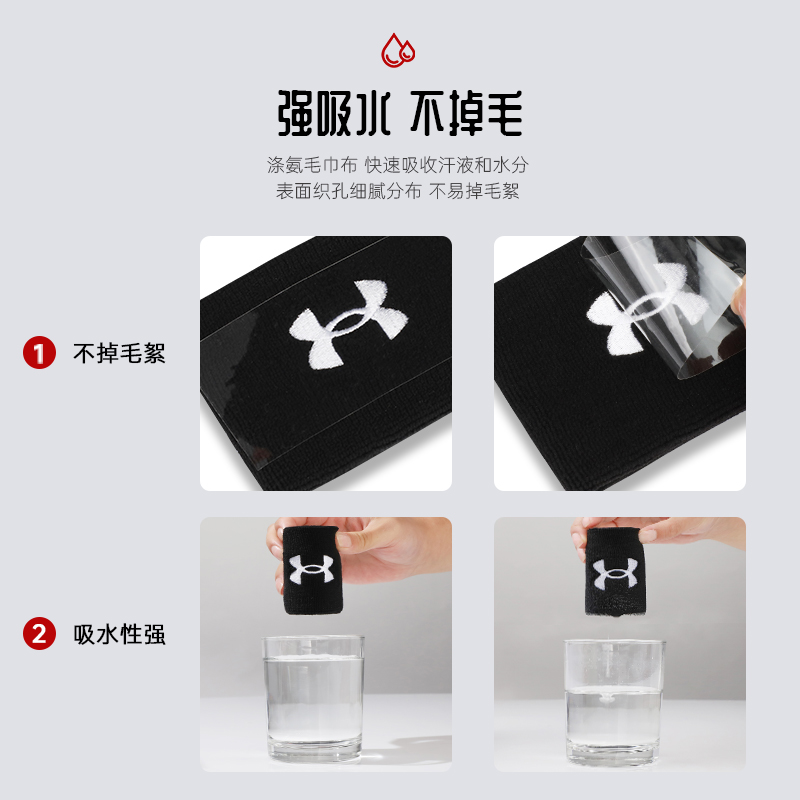 强吸水 不掉毛

涤氨毛巾布 快速吸收汗液和水分
表面织孔细腻分布 不易掉毛絮

1 不掉毛絮

2 吸水性强