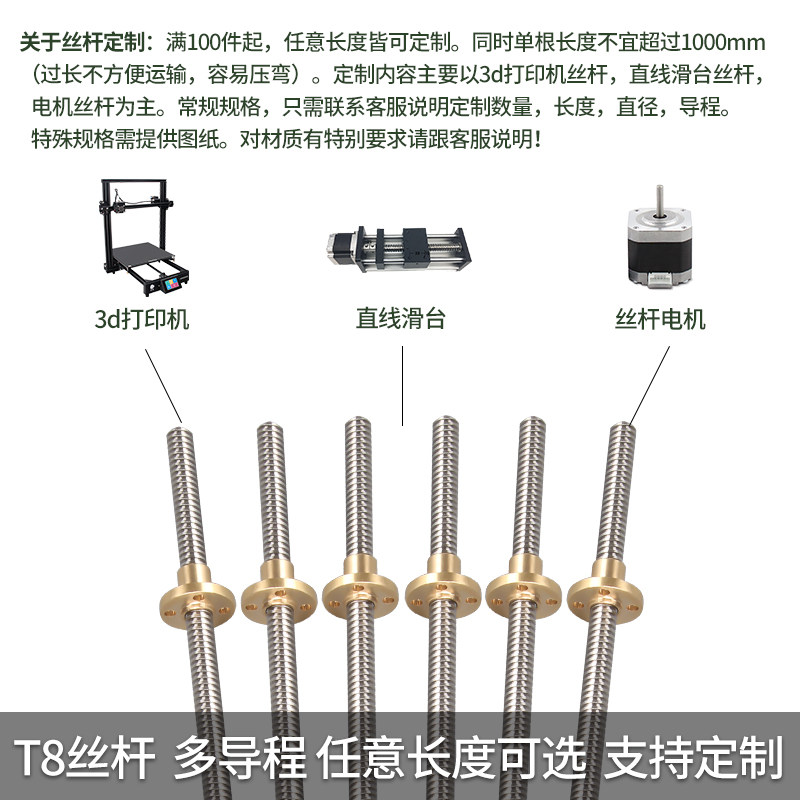 关于丝杆定制：满100件起，任意长度皆可定制。同时单根长度不宜超过1000mm（过长不方便运输，容易压弯）。定制内容主要以3d打印机丝杆，直线滑台丝杆，电机丝杆为主。常规规格，只需联系客服说明定制数量，长度，直径，导程。特殊规格需提供图纸。对材质有特别要求请跟客服说明！

3d打印机

直线滑台

丝杆电机

T8丝杆 多导程 任意长度可选 支持定制