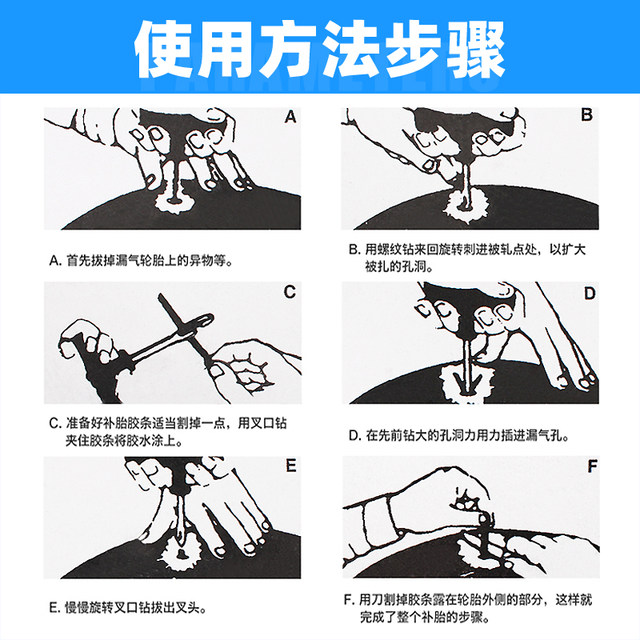 使用方法步骤

A

A. 首先拔掉漏气轮胎上的异物等。

B

B. 用螺纹钻来回旋转刺进被轧点处，以扩大被扎的孔洞。

C

C. 准备好补胎胶条适当割掉一点，用叉口钻夹住胶条将胶水涂上。

D

D. 在先前钻大的孔洞力用力插进漏气孔。

E

E. 慢慢旋转叉口钻拔出叉头。

F

F. 用刀割掉胶条露在轮胎外侧的部分，这样就完成了整个补胎的步骤。