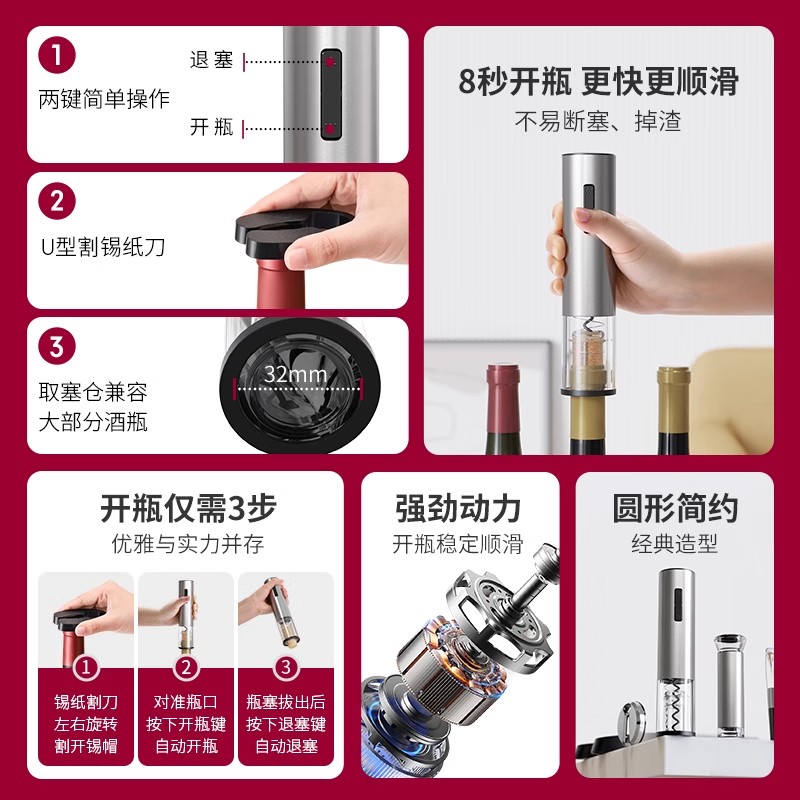 1
两键简单操作
退塞
开瓶

2
U型割锡纸刀

3
取塞仓兼容大部分酒瓶
32mm

8秒开瓶 更快更顺滑
不易断塞、掉渣

开瓶仅需3步
优雅与实力并存

1
锡纸割刀
左右旋转
割开锡帽

2
对准瓶口
按下开瓶键
自动开瓶

3
瓶塞拔出后
按下退塞键
自动退塞

强劲动力
开瓶稳定顺滑

圆形简约
经典造型