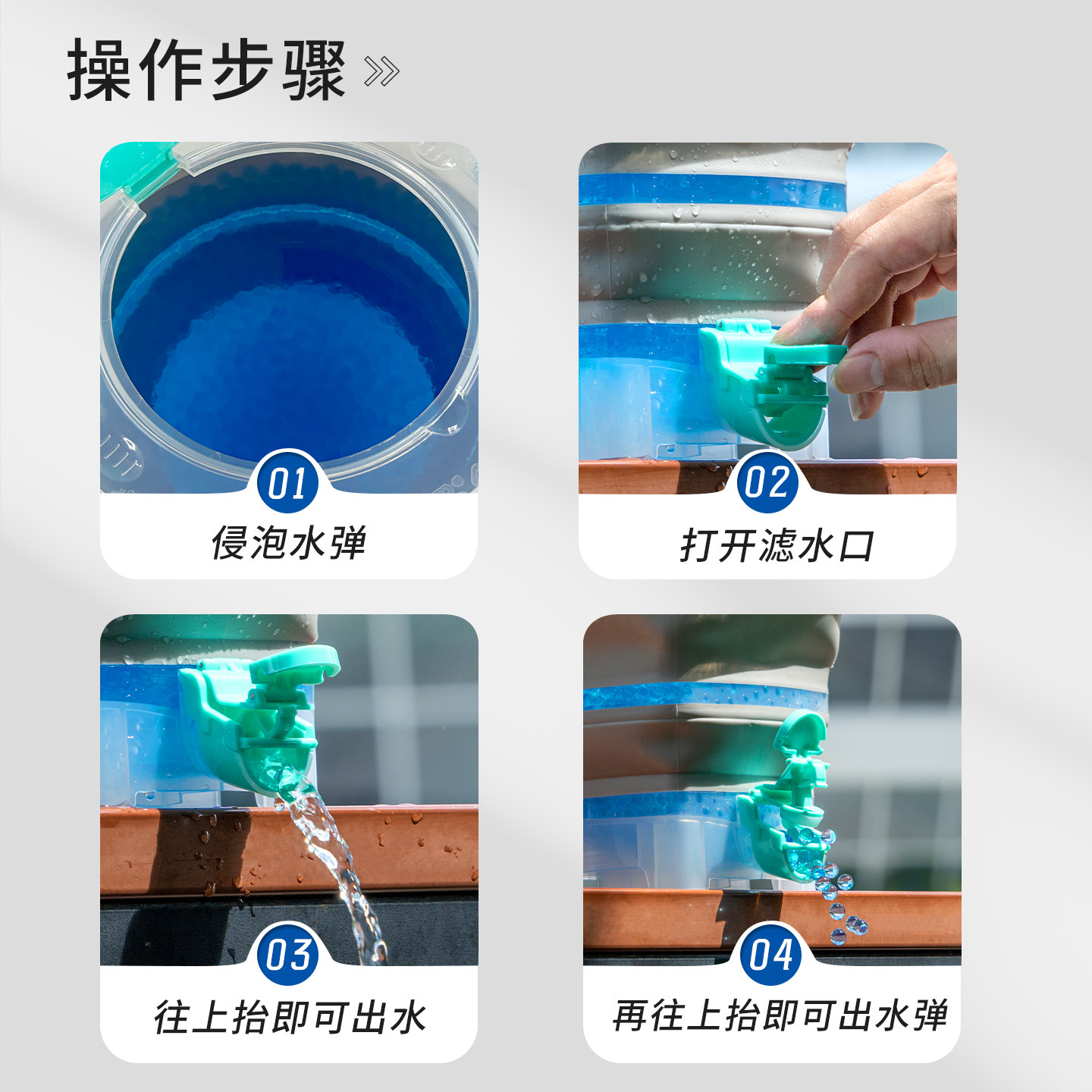 操作步骤 »

01
侵泡水弹

02
打开滤水口

03
往上抬即可出水

04
再往上抬即可出水弹