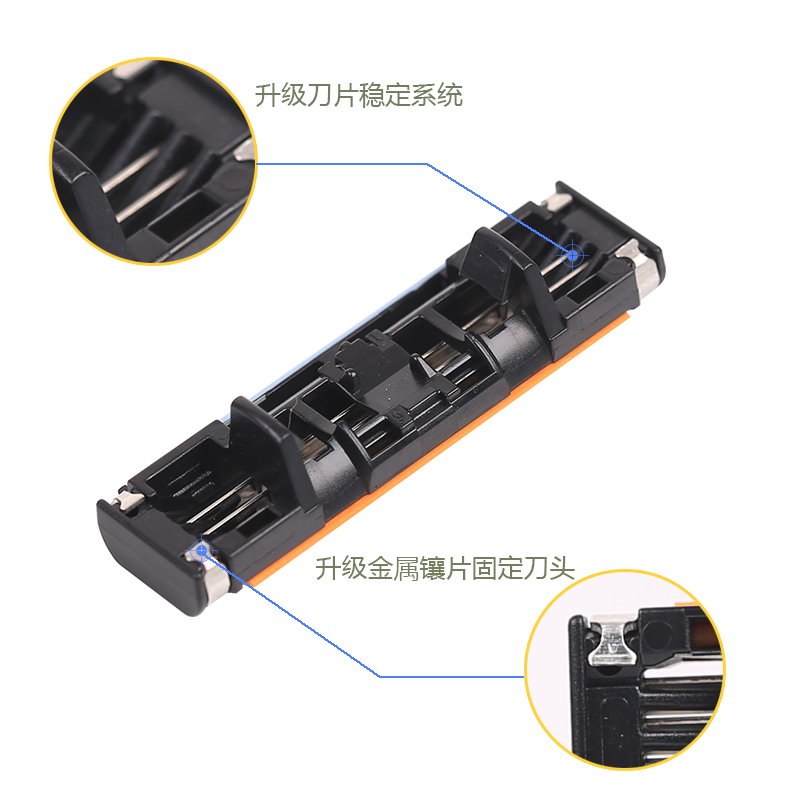 升级刀片稳定系统

升级金属镶片固定刀头