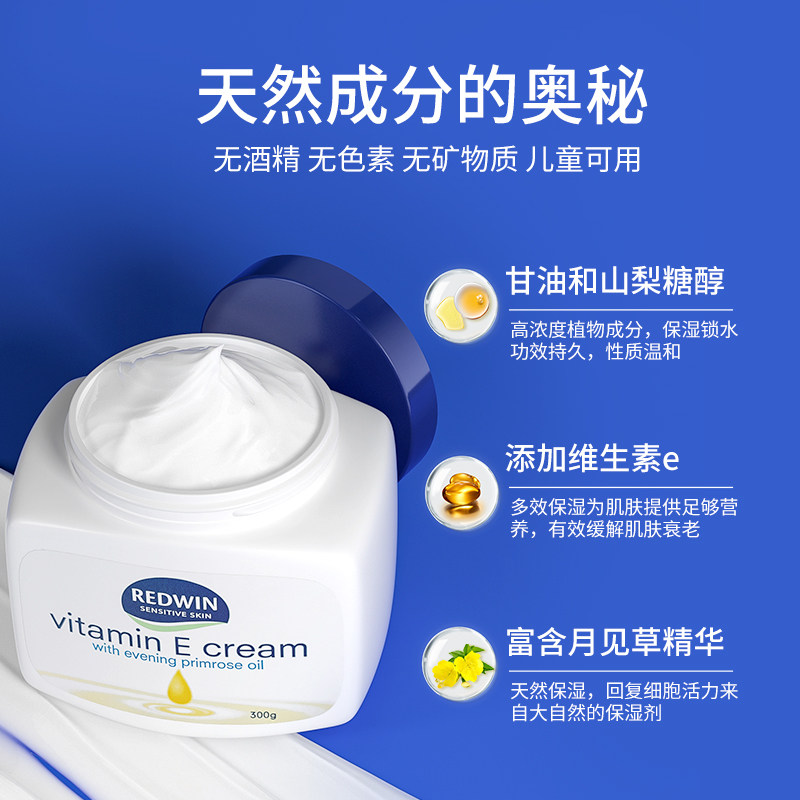 天然成分的奥秘

无酒精 无色素 无矿物质 儿童可用

甘油和山梨糖醇

高浓度植物成分，保湿锁水功效持久，性质温和

添加维生素e

多效保湿为肌肤提供足够营养，有效缓解肌肤衰老

富含月见草精华

天然保湿，回复细胞活力来自大自然的保湿剂

REDWIN
SENSITIVE SKIN

vitamin E cream
with evening primrose oil

300g