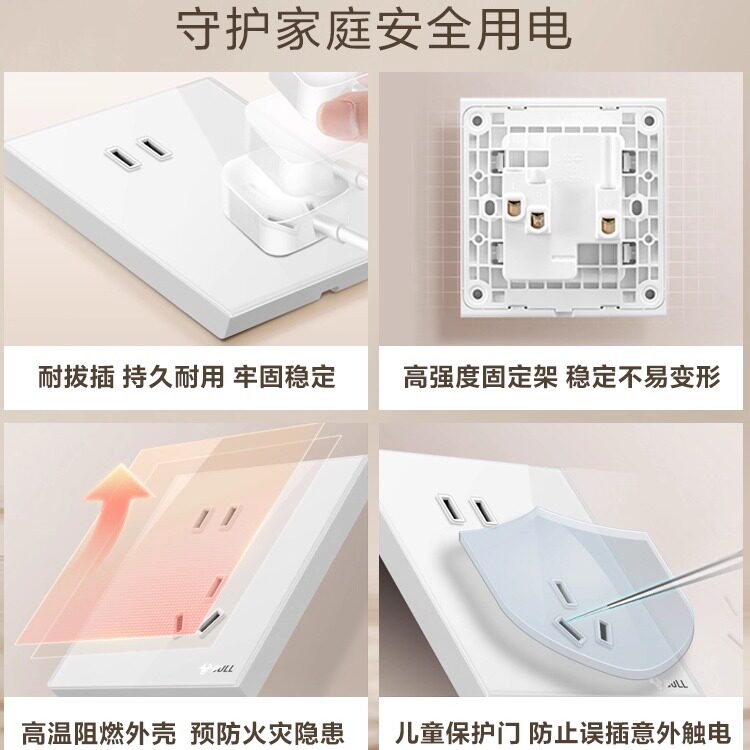 守护家庭安全用电

耐拔插 持久耐用 牢固稳定

高强度固定架 稳定不易变形

BULL

高温阻燃外壳 预防火灾隐患

BULL

儿童保护门 防止误插意外触电