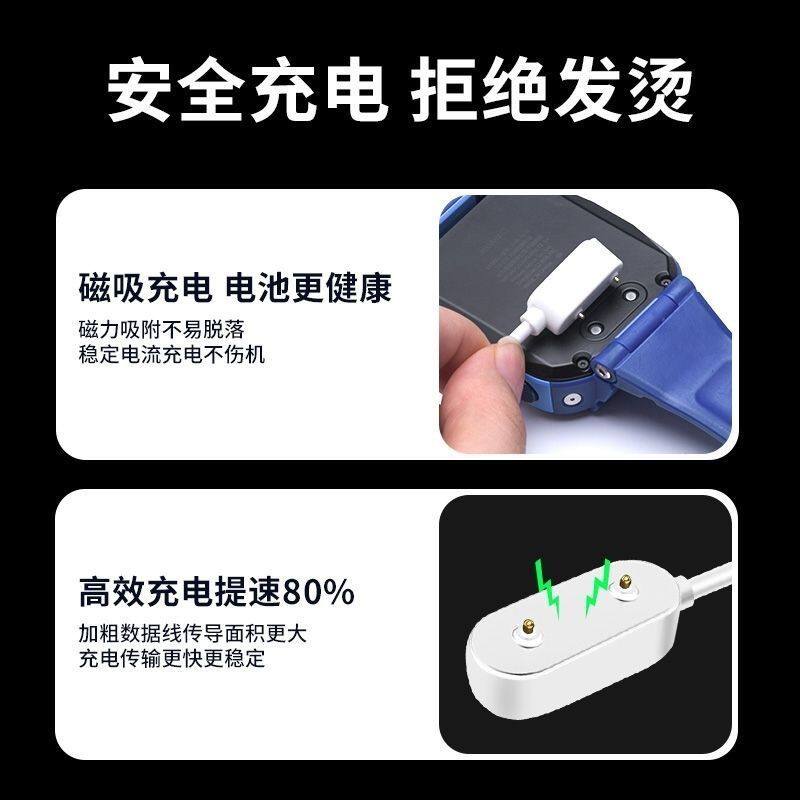 安全充电 拒绝发烫

磁吸充电 电池更健康

磁力吸附不易脱落
稳定电流充电不伤机

高效充电提速80%

加粗数据线传导面积更大
充电传输更快更稳定