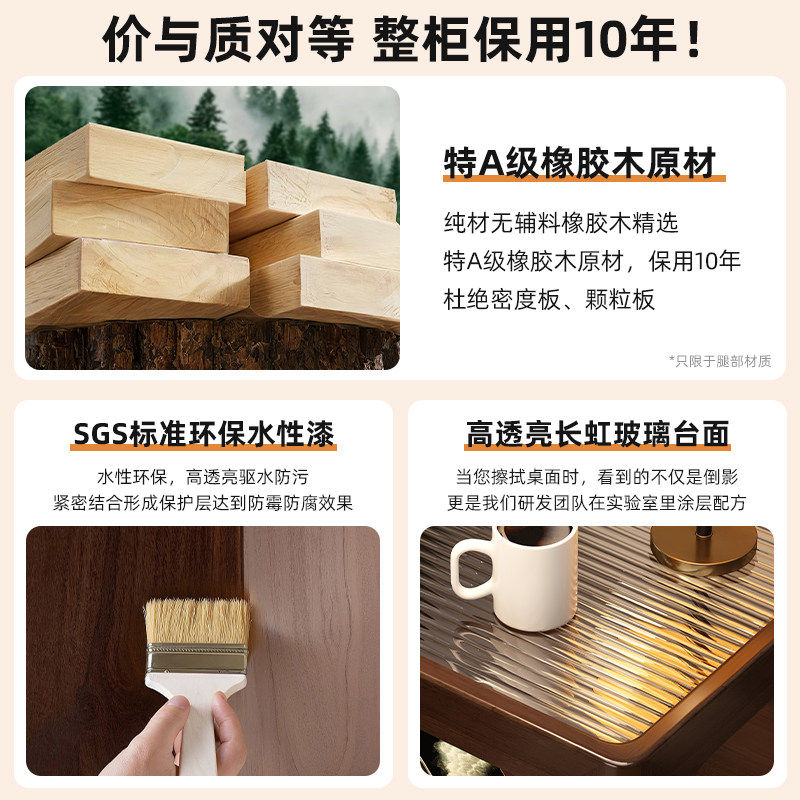 价与质对等 整柜保用10年！

特A级橡胶木原材

纯材无辅料橡胶木精选
特A级橡胶木原材，保用10年
杜绝密度板、颗粒板

*只限于腿部材质

SGS标准环保水性漆

水性环保，高透亮驱水防污
紧密结合形成保护层达到防霉防腐效果

高透亮长虹玻璃台面

当您擦拭桌面时，看到的不仅是倒影
更是我们研发团队在实验室里涂层配方