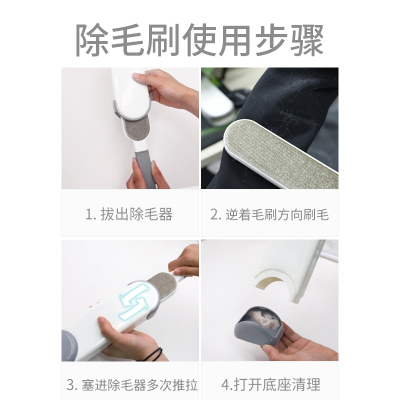 除毛刷使用步骤

1. 拔出除毛器

2. 逆着毛刷方向刷毛

3. 塞进除毛器多次推拉

4.打开底座清理