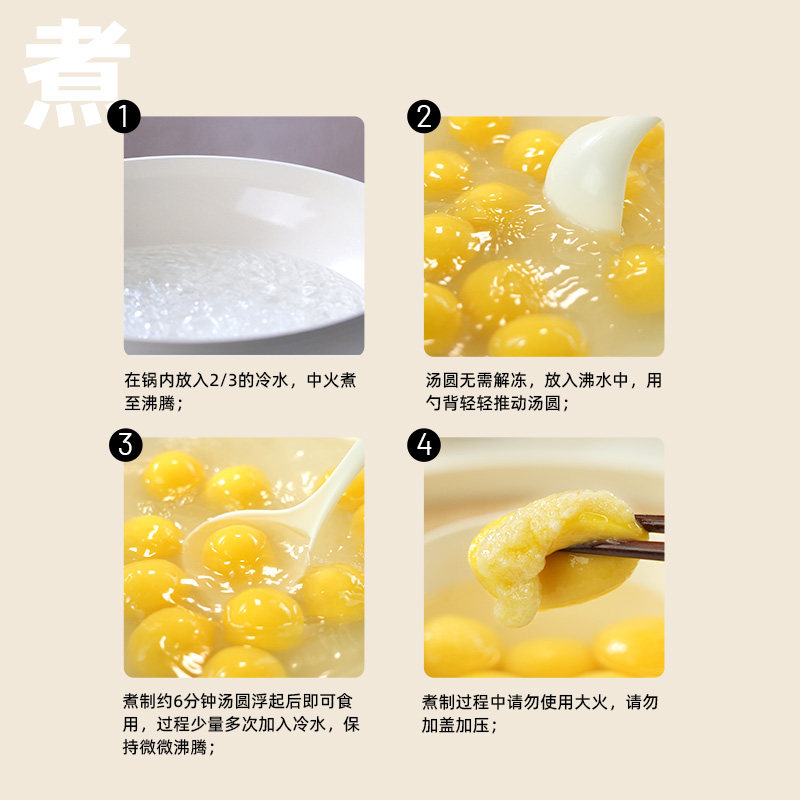 煮

1

在锅内放入2/3的冷水，中火煮至沸腾；

2

汤圆无需解冻，放入沸水中，用勺背轻轻推动汤圆；

3

煮制约6分钟汤圆浮起后即可食用，过程少量多次加入冷水，保持微微沸腾；

4

煮制过程中请勿使用大火，请勿加盖加压；