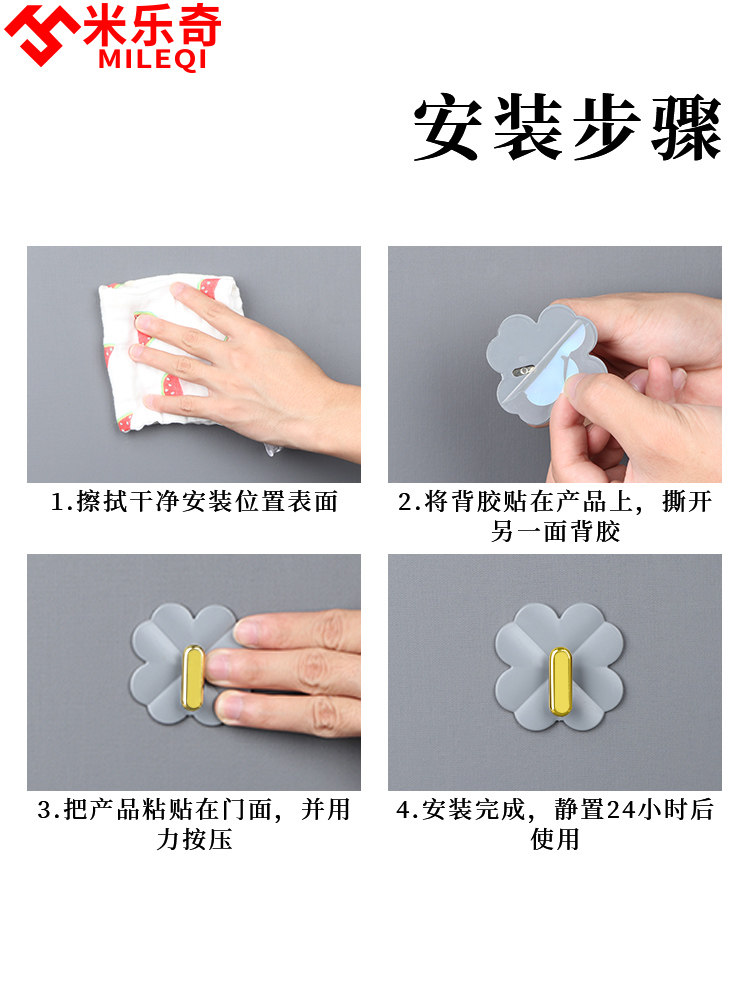 米乐奇
MILEQI

安装步骤

1.擦拭干净安装位置表面

2.将背胶贴在产品上，撕开另一面背胶

3.把产品粘贴在门面，并用力按压

4.安装完成，静置24小时后使用