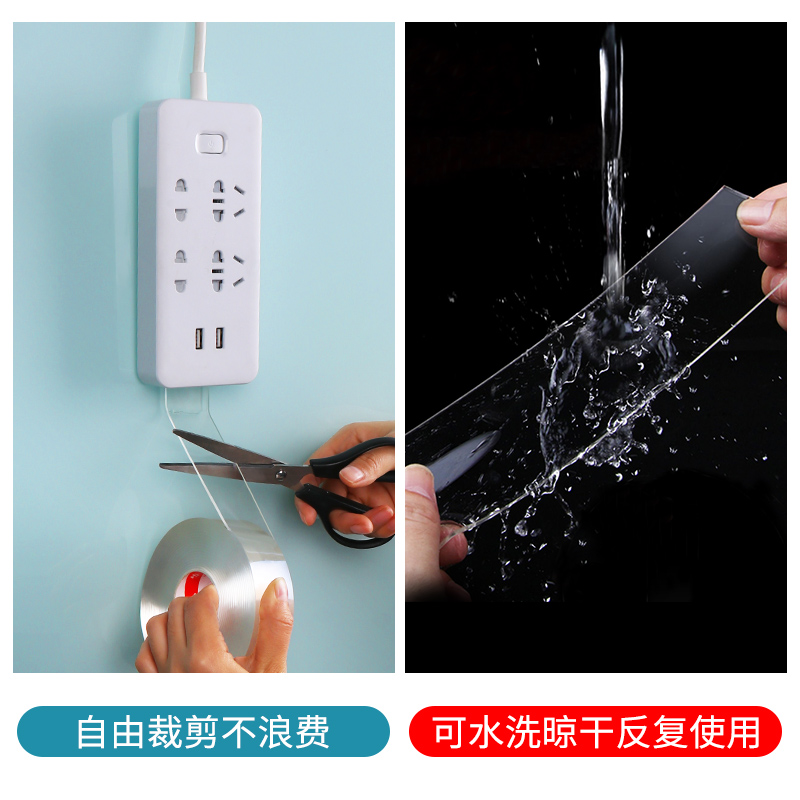 自由裁剪不浪费

可水洗晾干反复使用