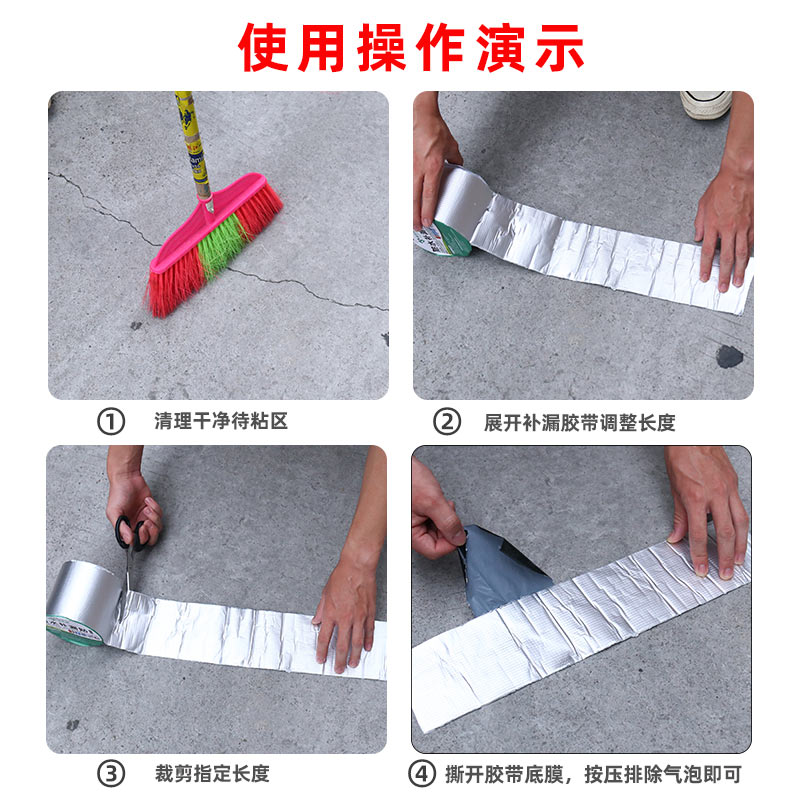 使用操作演示

① 清理干净待粘区

② 展开补漏胶带调整长度

③ 裁剪指定长度

④ 撕开胶带底膜，按压排除气泡即可