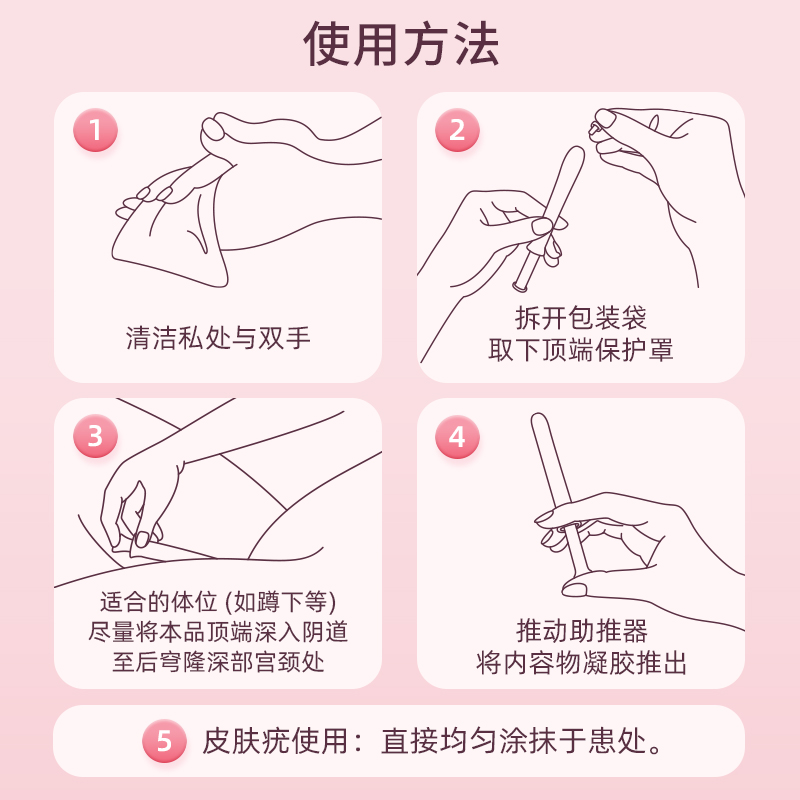 使用方法

1
清洁私处与双手

2
拆开包装袋
取下顶端保护罩

3
适合的体位 (如蹲下等)
尽量将本品顶端深入阴道
至后穹隆深部宫颈处

4
推动助推器
将内容物凝胶推出

5 皮肤疣使用：直接均匀涂抹于患处。