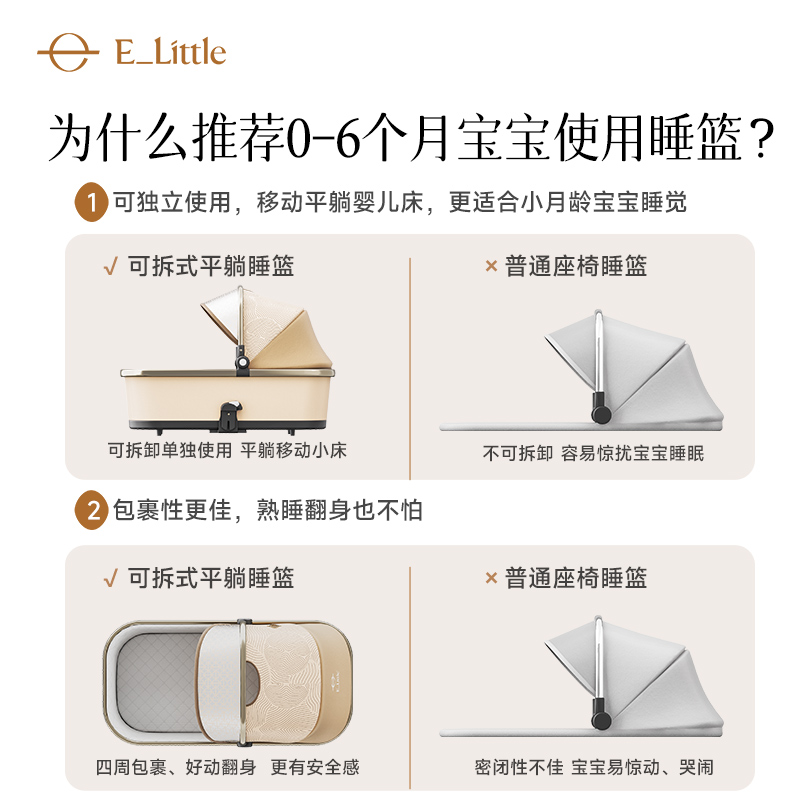 E_Little

为什么推荐0-6个月宝宝使用睡篮？

1 可独立使用，移动平躺婴儿床，更适合小月龄宝宝睡觉

√ 可拆式平躺睡篮

可拆卸单独使用 平躺移动小床

× 普通座椅睡篮

不可拆卸 容易惊扰宝宝睡眠

2 包裹性更佳，熟睡翻身也不怕

√ 可拆式平躺睡篮

四周包裹、好动翻身 更有安全感

× 普通座椅睡篮

密闭性不佳 宝宝易惊动、哭闹