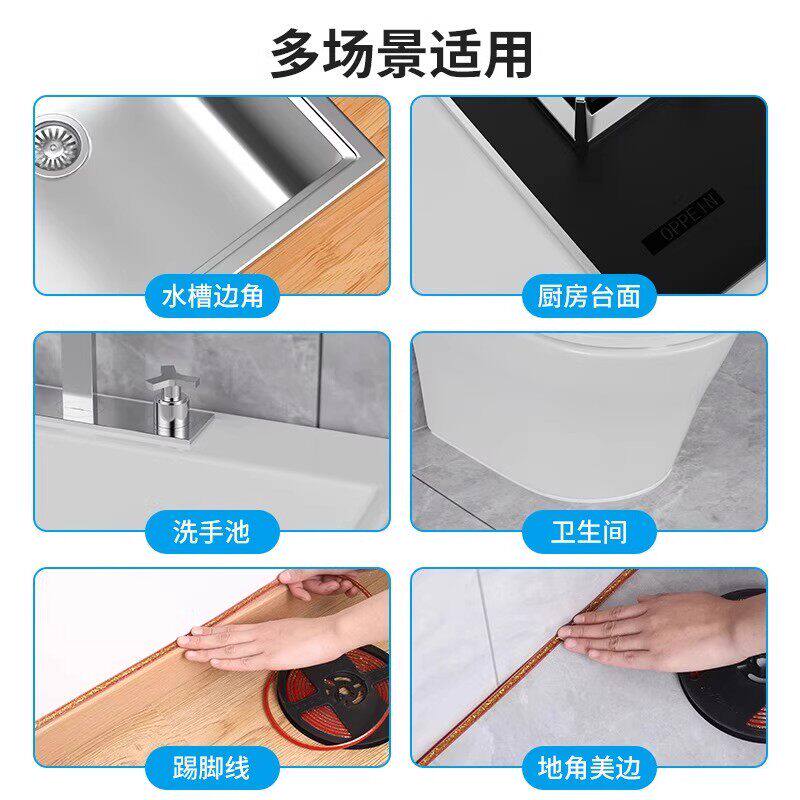 多场景适用

水槽边角

OPPEIN

厨房台面

洗手池

卫生间

踢脚线

地角美边