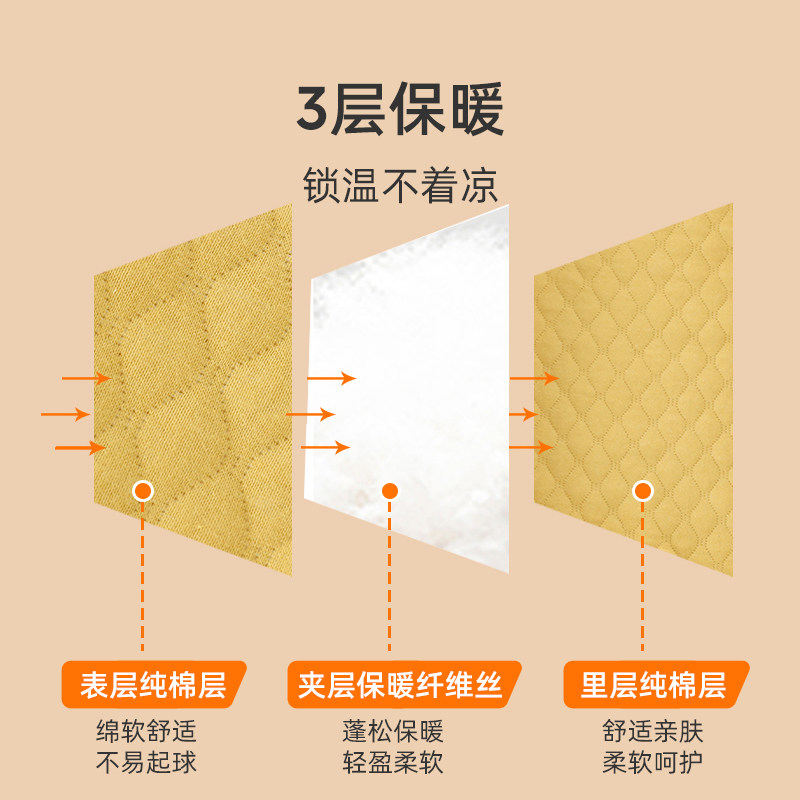 3层保暖

锁温不着凉

表层纯棉层

绵软舒适
不易起球

夹层保暖纤维丝

蓬松保暖
轻盈柔软

里层纯棉层

舒适亲肤
柔软呵护