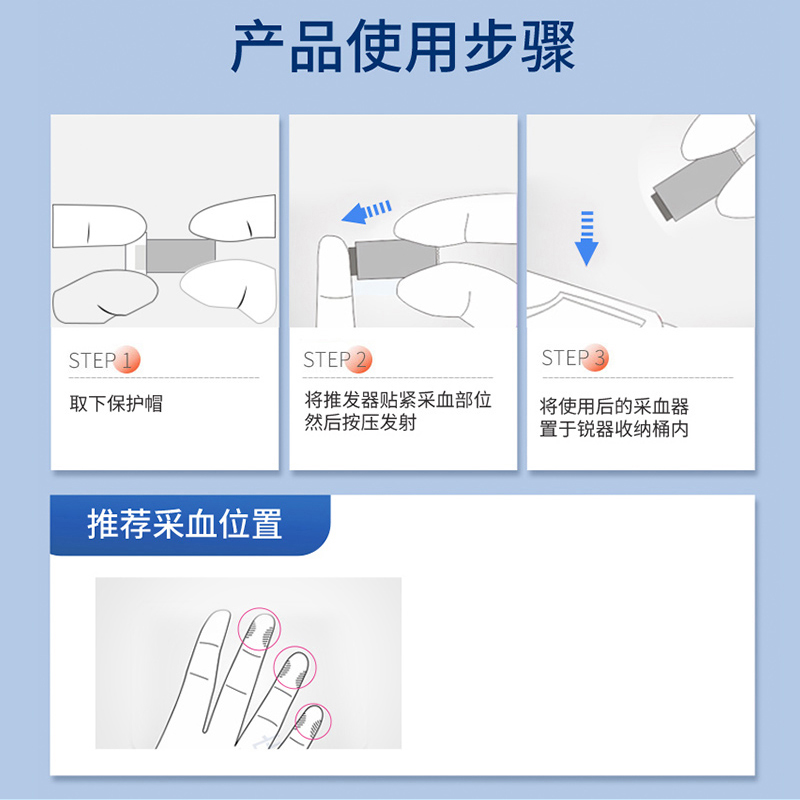 产品使用步骤

STEP 1

取下保护帽

STEP 2

将推发器贴紧采血部位然后按压发射

STEP 3

将使用后的采血器置于锐器收纳桶内

推荐采血位置