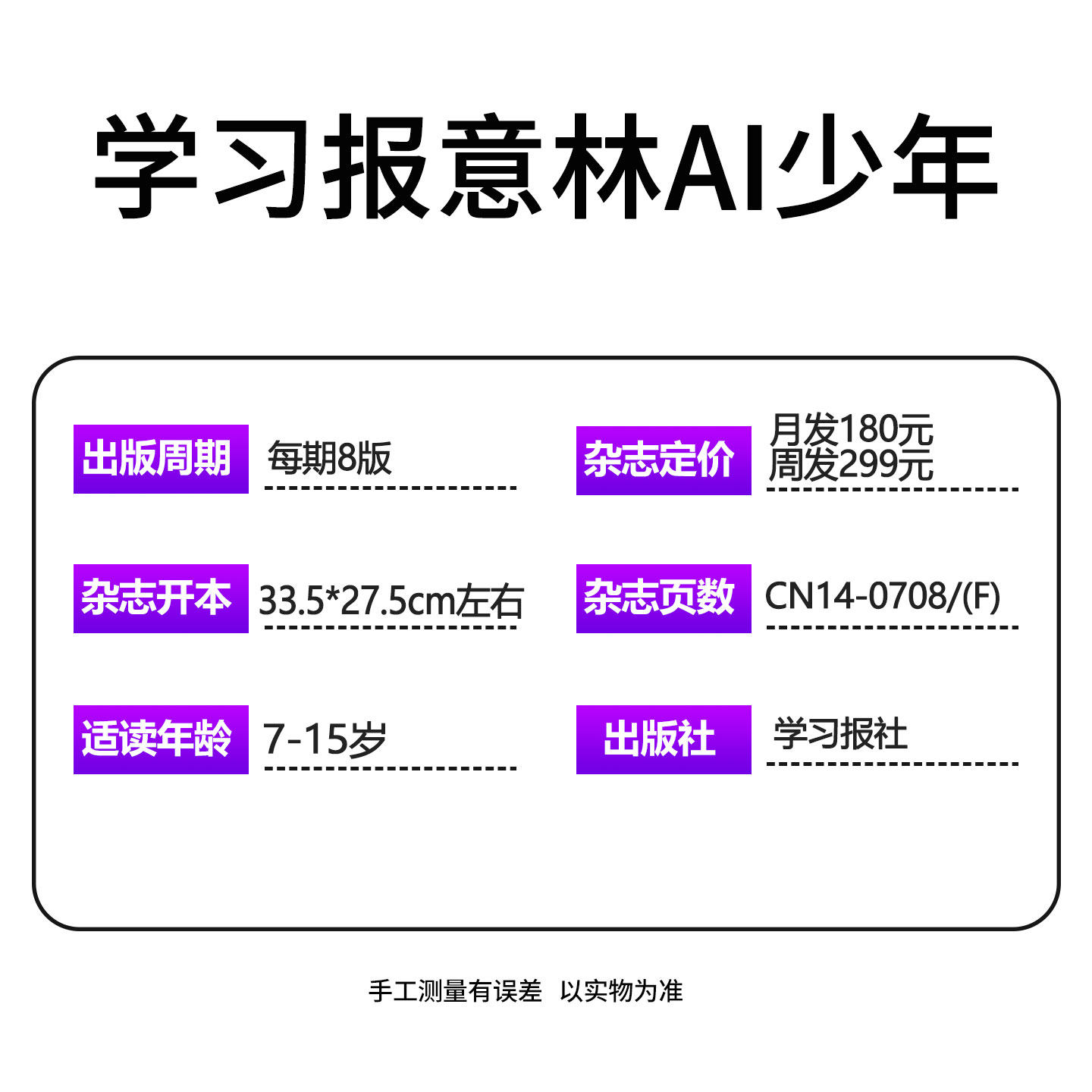 学习报意林AI少年

出版周期 每期8版

杂志开本 33.5*27.5cm左右

适读年龄 7-15岁

杂志定价 月发180元
周发299元

杂志页数 CN14-0708/(F)

出版社 学习报社

手工测量有误差 以实物为准