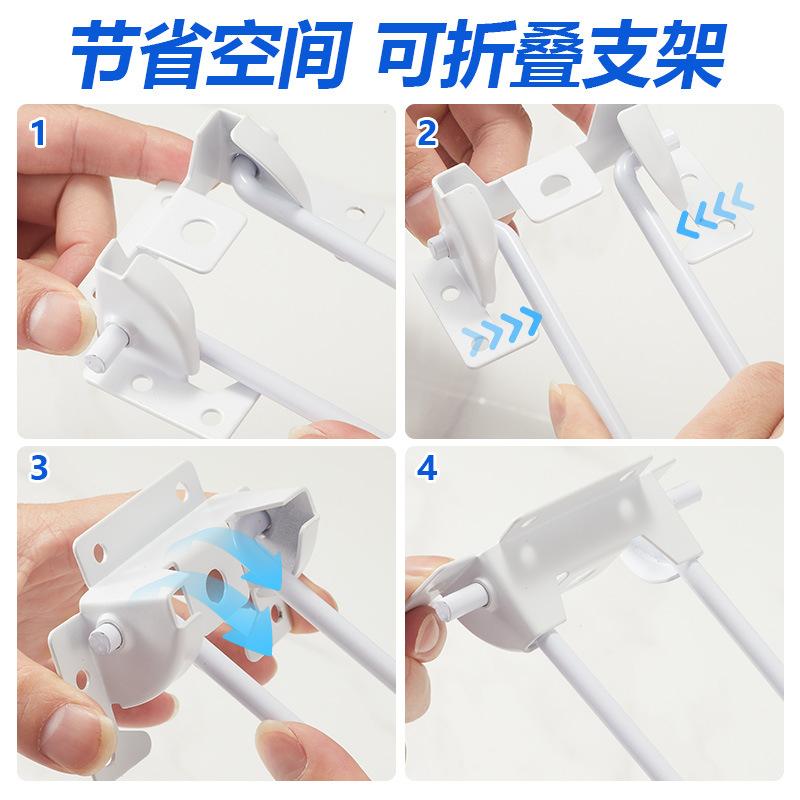 节省空间 可折叠支架

1

2

3

4