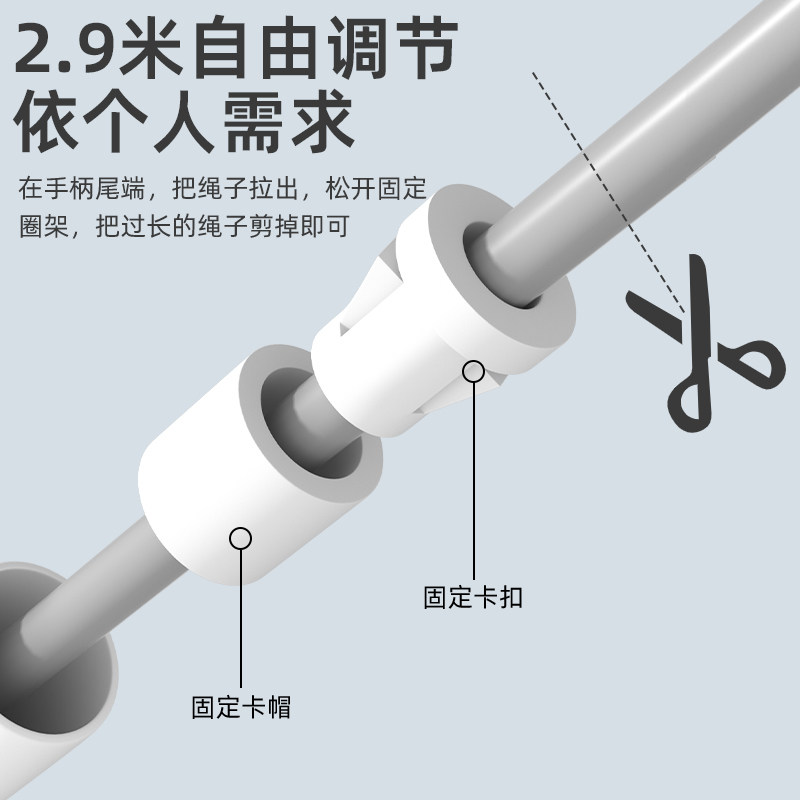 2.9米自由调节
依个人需求

在手柄尾端，把绳子拉出，松开固定圈架，把过长的绳子剪掉即可

固定卡扣

固定卡帽